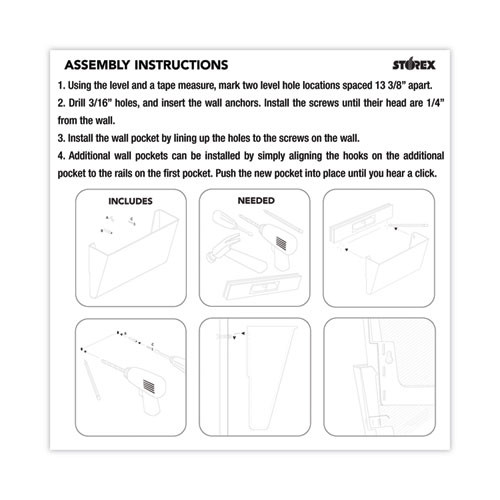 ASSEMBLY INSTRUCTIONS

STOREX

1. Using the level and a tape measure, mark two level hole locations spaced 13 3/8" apart.

2. Drill 3/16" holes, and insert the wall anchors. Install the screws until their head are 1/4" from the wall.

3. Install the wall pocket by lining up the holes to the screws on the wall.

4. Additional wall pockets can be installed by simply aligning the hooks on the additional pocket to the rails on the first pocket. Push the new pocket into place until you hear a click.

INCLUDES

NEEDED