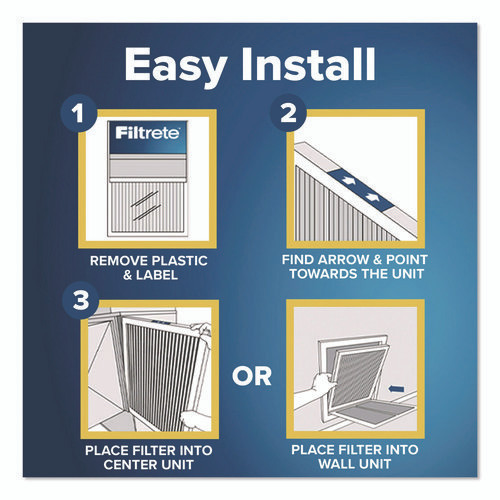 Easy Install

1

Filtrete

REMOVE PLASTIC & LABEL

2

FIND ARROW & POINT TOWARDS THE UNIT

3

PLACE FILTER INTO CENTER UNIT

OR

PLACE FILTER INTO WALL UNIT