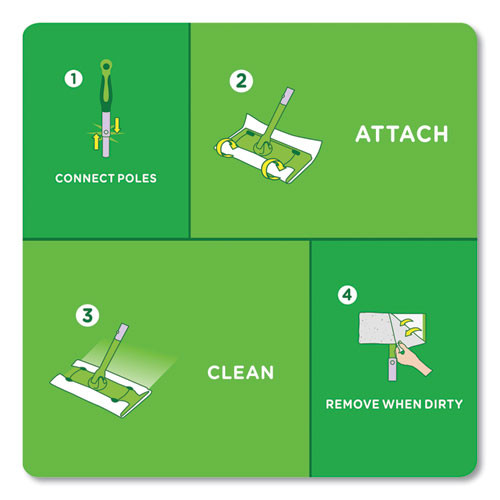 1

CONNECT POLES

2

ATTACH

3

CLEAN

4

REMOVE WHEN DIRTY