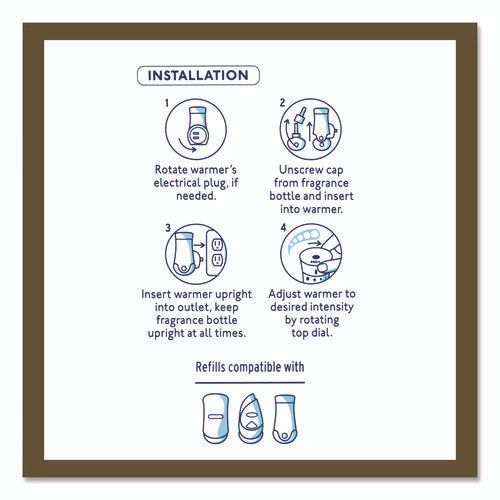 INSTALLATION

1

Rotate warmer's electrical plug, if needed.

2

Unscrew cap from fragrance bottle and insert into warmer.

3

Insert warmer upright into outlet, keep fragrance bottle upright at all times.

4

Adjust warmer to desired intensity by rotating top dial.

Refills compatible with