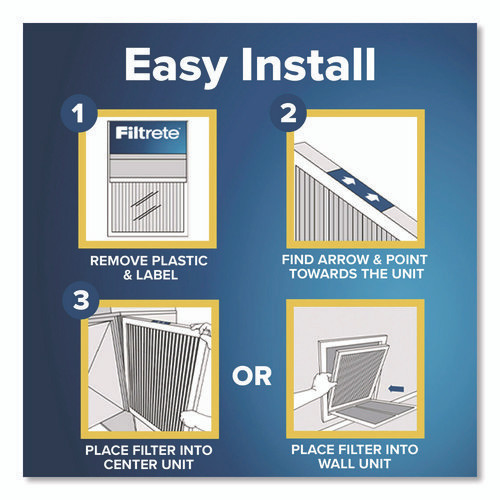 Easy Install

1

Filtrete

REMOVE PLASTIC & LABEL

2

FIND ARROW & POINT TOWARDS THE UNIT

3

PLACE FILTER INTO CENTER UNIT

OR

PLACE FILTER INTO WALL UNIT