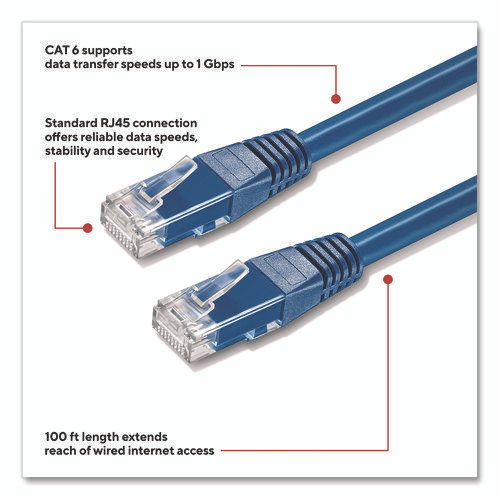 CAT 6 supports
data transfer speeds up to 1 Gbps

Standard RJ45 connection offers reliable data speeds, stability and security

100 ft length extends reach of wired internet access