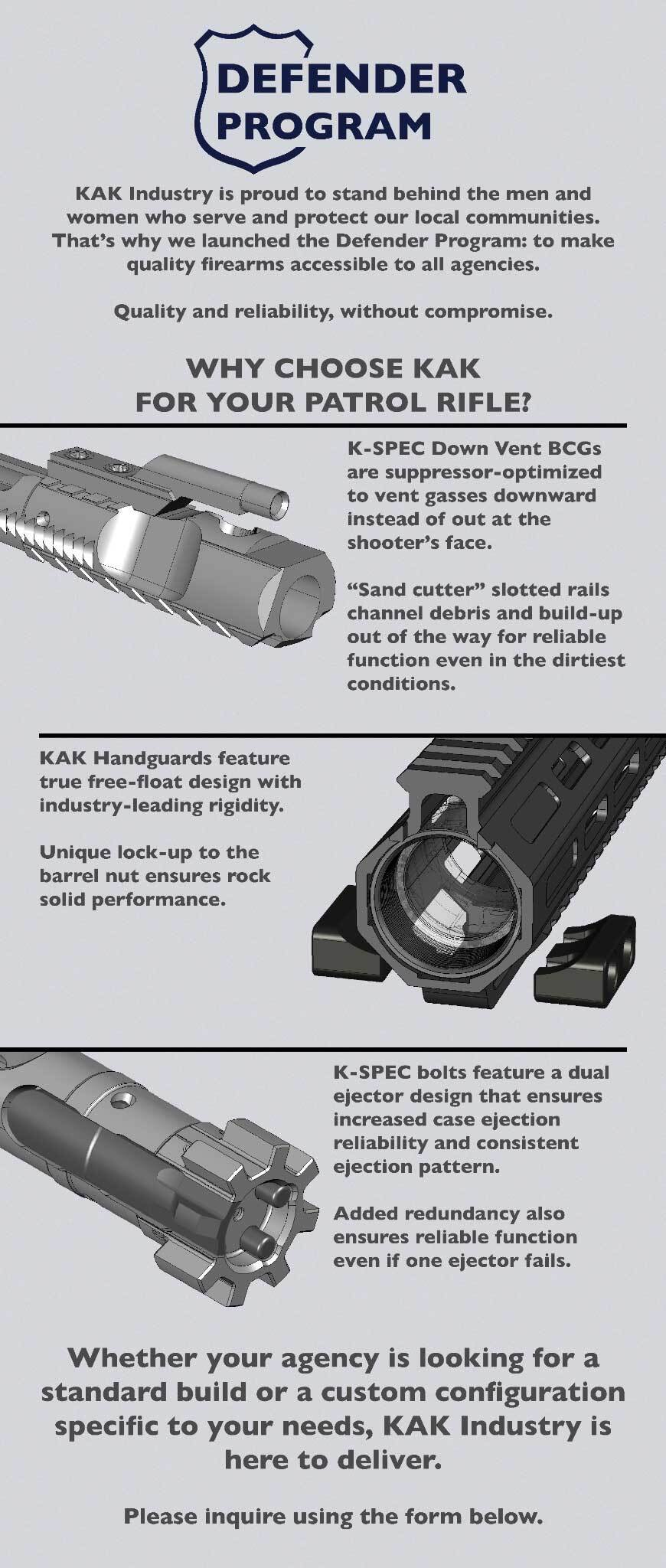 DEFENDER PROGRAM

KAK Industry is proud to stand behind the men and women who serve and protect our local communities. That's why we launched the Defender Program: to make quality firearms accessible to all agencies.

Quality and reliability, without compromise.

WHY CHOOSE KAK FOR YOUR PATROL RIFLE?

K-SPEC Down Vent BCGs are suppressor-optimized to vent gasses downward instead of out at the shooter's face.

"Sand cutter" slotted rails channel debris and build-up out of the way for reliable function even in the dirtiest conditions.

KAK Handguards feature true free-float design with industry-leading rigidity.

Unique lock-up to the barrel nut ensures rock solid performance.

K-SPEC bolts feature a dual ejector design that ensures increased case ejection reliability and consistent ejection pattern.

Added redundancy also ensures reliable function even if one ejector fails.

Whether your agency is looking for a standard build or a custom configuration specific to your needs, KAK Industry is here to deliver.

Please inquire using the form below.