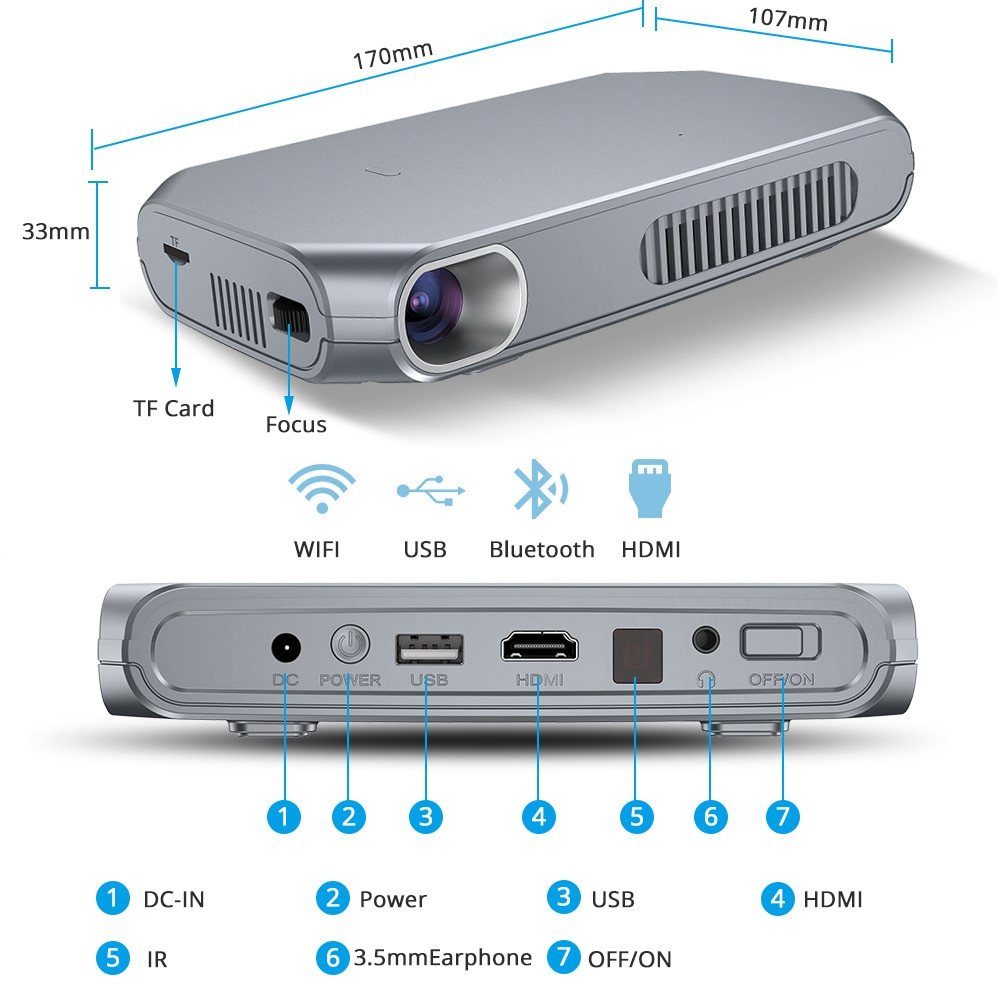 170mm
107mm
33mm
TF
TF Card
Focus

WIFI USB Bluetooth HDMI

DC POWER USB HDMI OFF/ON

1 2 3 4 5 6 7

1 DC-IN
2 Power
3 USB
4 HDMI
5 IR
6 3.5mmEarphone
7 OFF/ON