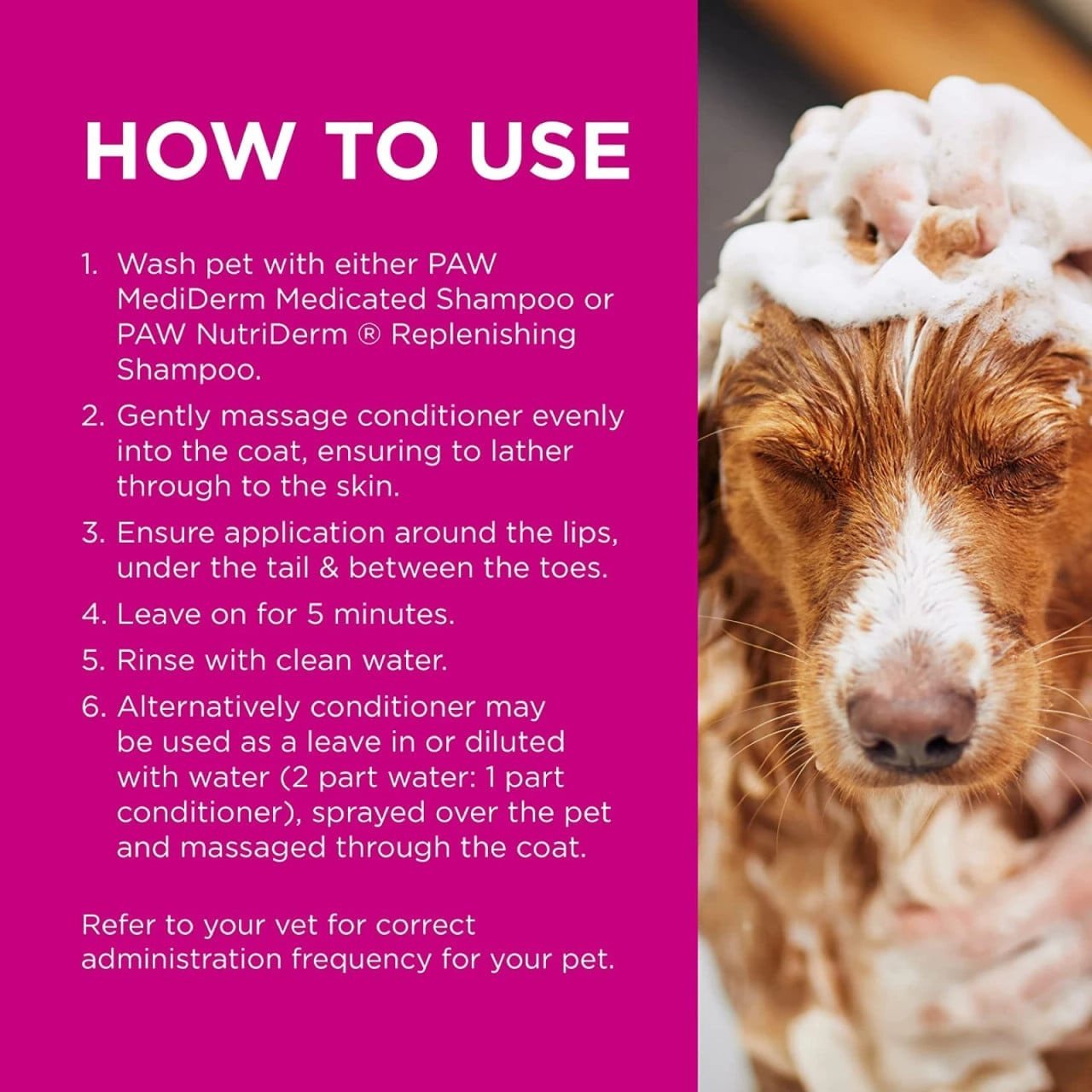 HOW TO USE

1. Wash pet with either PAW MediDerm Medicated Shampoo or PAW NutriDerm ® Replenishing Shampoo.
2. Gently massage conditioner evenly into the coat, ensuring to lather through to the skin.
3. Ensure application around the lips, under the tail & between the toes.
4. Leave on for 5 minutes.
5. Rinse with clean water.
6. Alternatively conditioner may be used as a leave in or diluted with water (2 part water: 1 part conditioner), sprayed over the pet and massaged through the coat.

Refer to your vet for correct administration frequency for your pet.