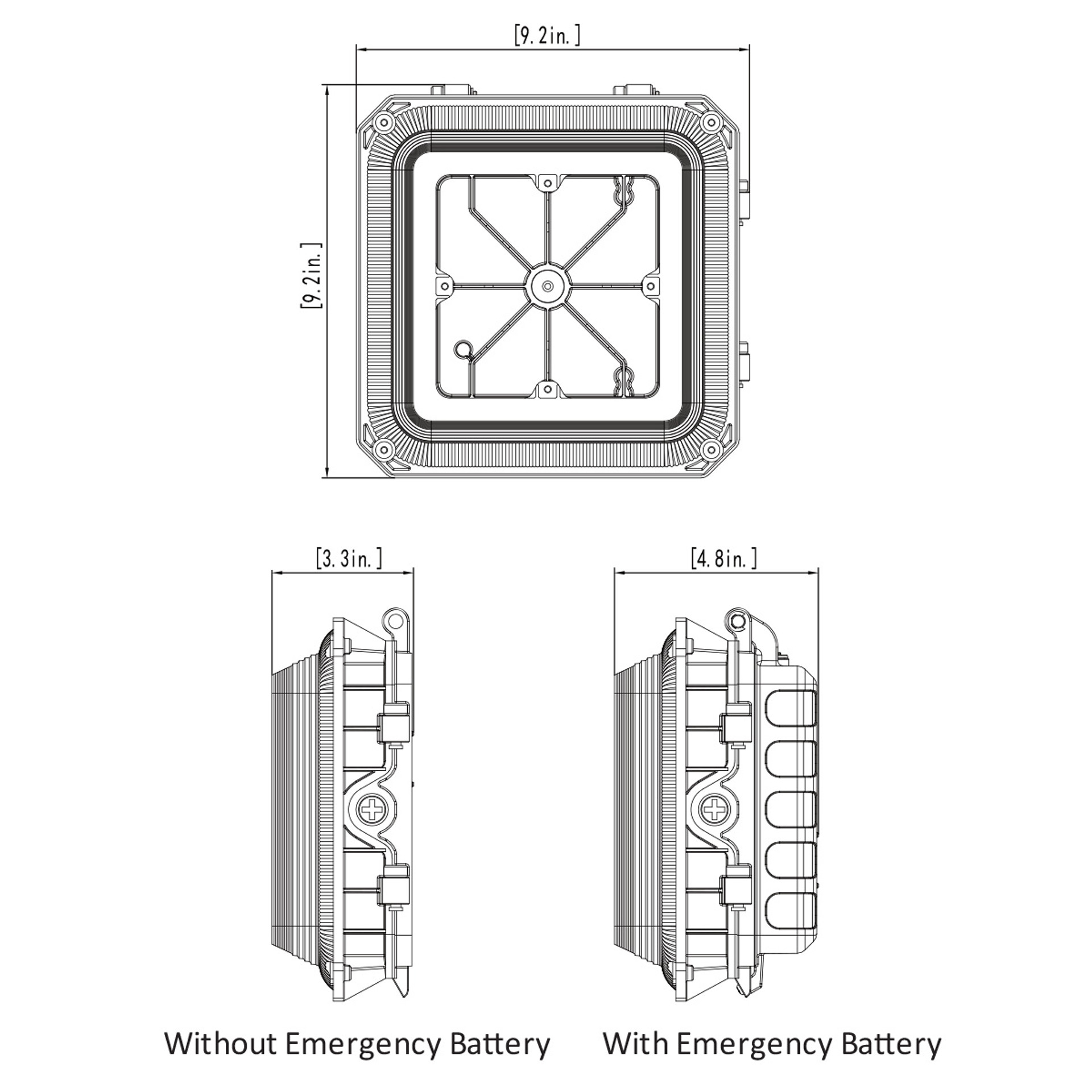 [9.2in.]

[9.2in.]

[3.3in.]

[4.8in.]

Without Emergency Battery

With Emergency Battery