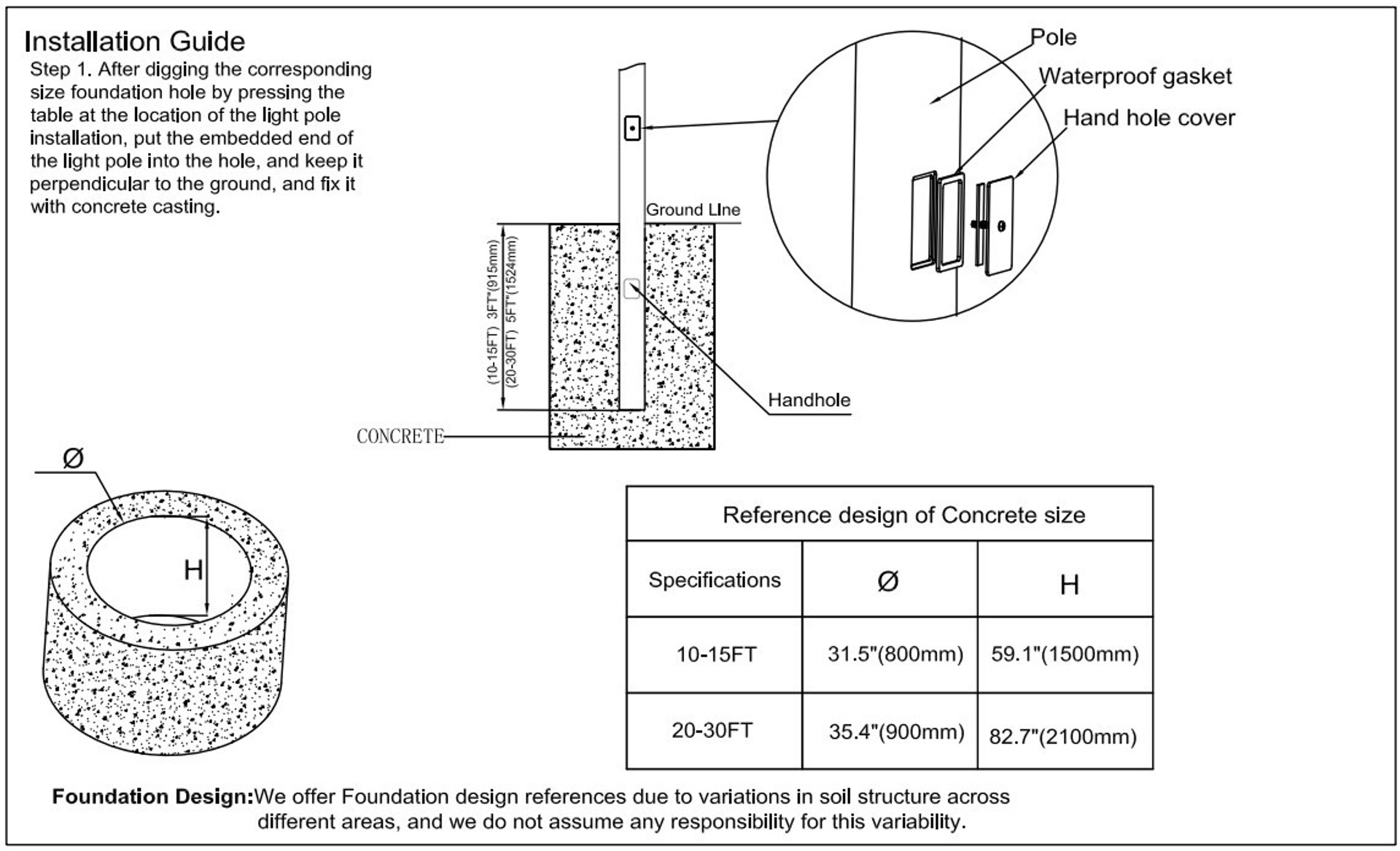 Installation Guide
Step 1. After digging the corresponding size foundation hole by pressing the table at the location of the light pole installation, put the embedded end of the light pole into the hole, and keep it perpendicular to the ground, and fix it with concrete casting.

Pole
Waterproof gasket
Hand hole cover

Ground Line
(10-15FT) 3FT"(915mm)
(20-30FT) 5FT"(1524mm)
Handhole
CONCRETE

Ø
H

| Reference design of Concrete size | | |
|---|---|---|
| Specifications | Ø | H |
| 10-15FT | 31.5"(800mm) | 59.1"(1500mm) |
| 20-30FT | 35.4"(900mm) | 82.7"(2100mm) |

Foundation Design:We offer Foundation design references due to variations in soil structure across different areas, and we do not assume any responsibility for this variability.