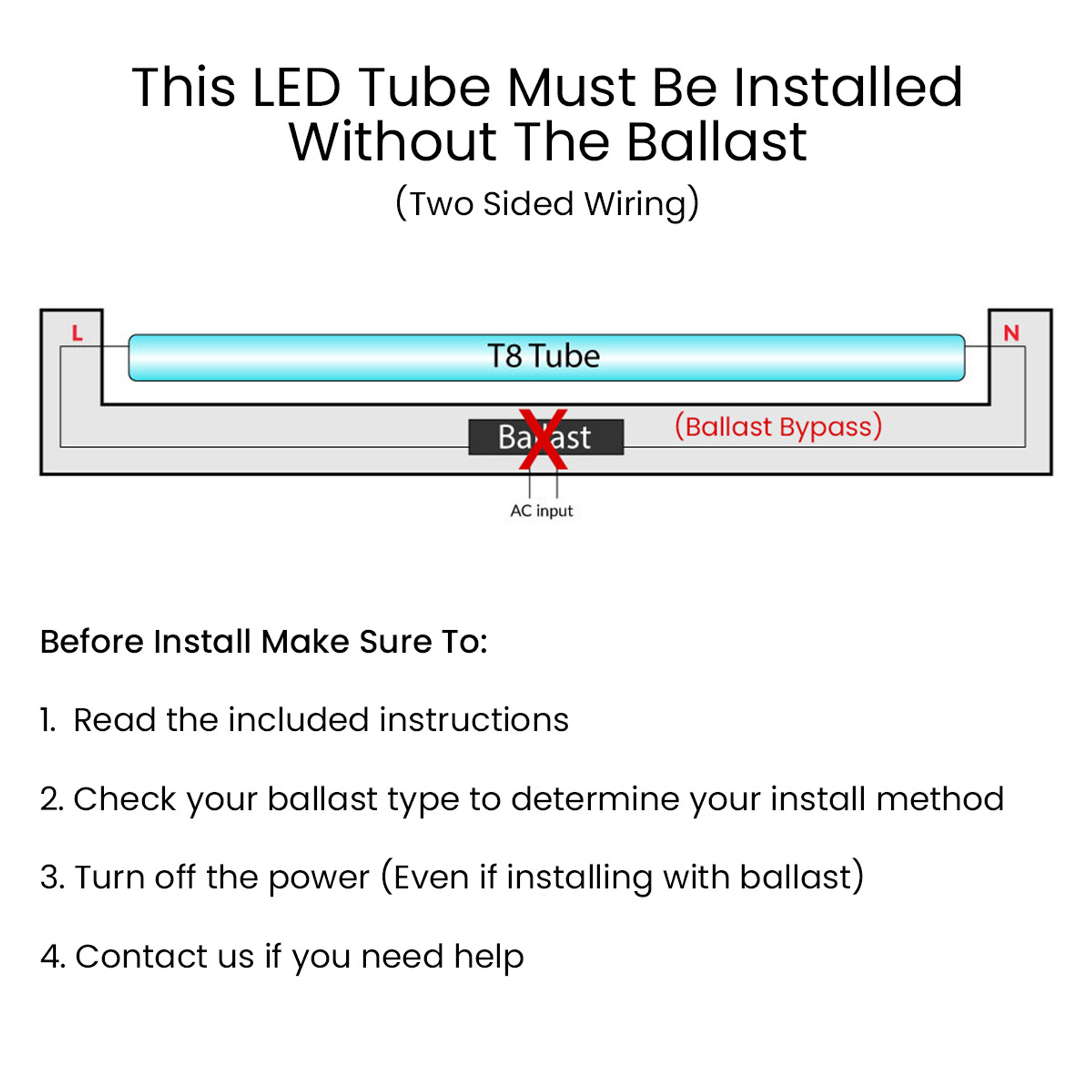 This LED Tube Must Be Installed Without The Ballast

(Two Sided Wiring)

L

T8 Tube

N

Ballast

(Ballast Bypass)

AC input

Before Install Make Sure To:

1. Read the included instructions

2. Check your ballast type to determine your install method

3. Turn off the power (Even if installing with ballast)

4. Contact us if you need help