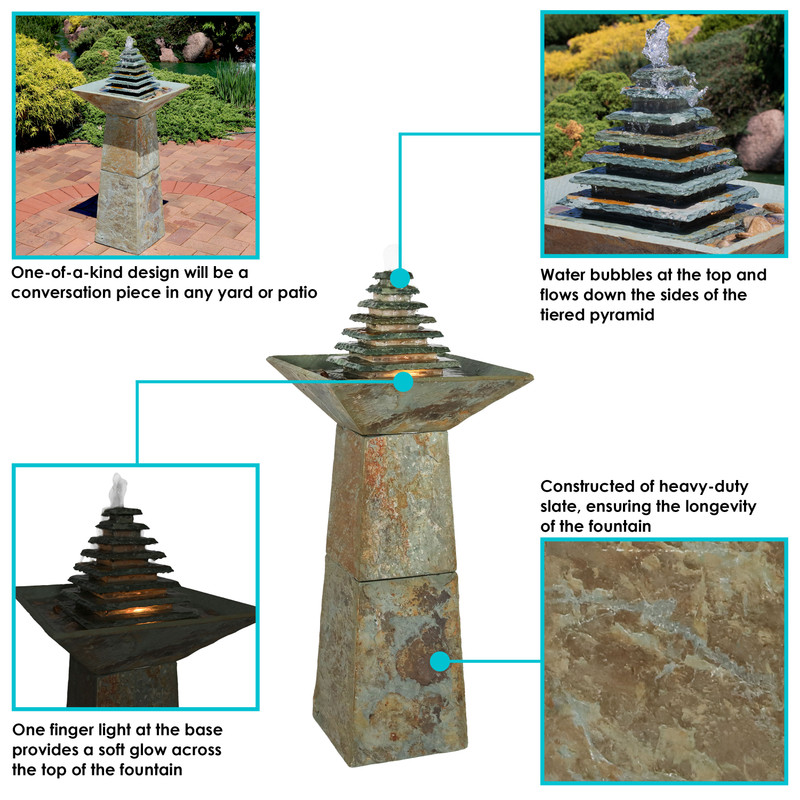 One-of-a-kind design will be a conversation piece in any yard or patio

Water bubbles at the top and flows down the sides of the tiered pyramid

Constructed of heavy-duty slate, ensuring the longevity of the fountain

One finger light at the base provides a soft glow across the top of the fountain