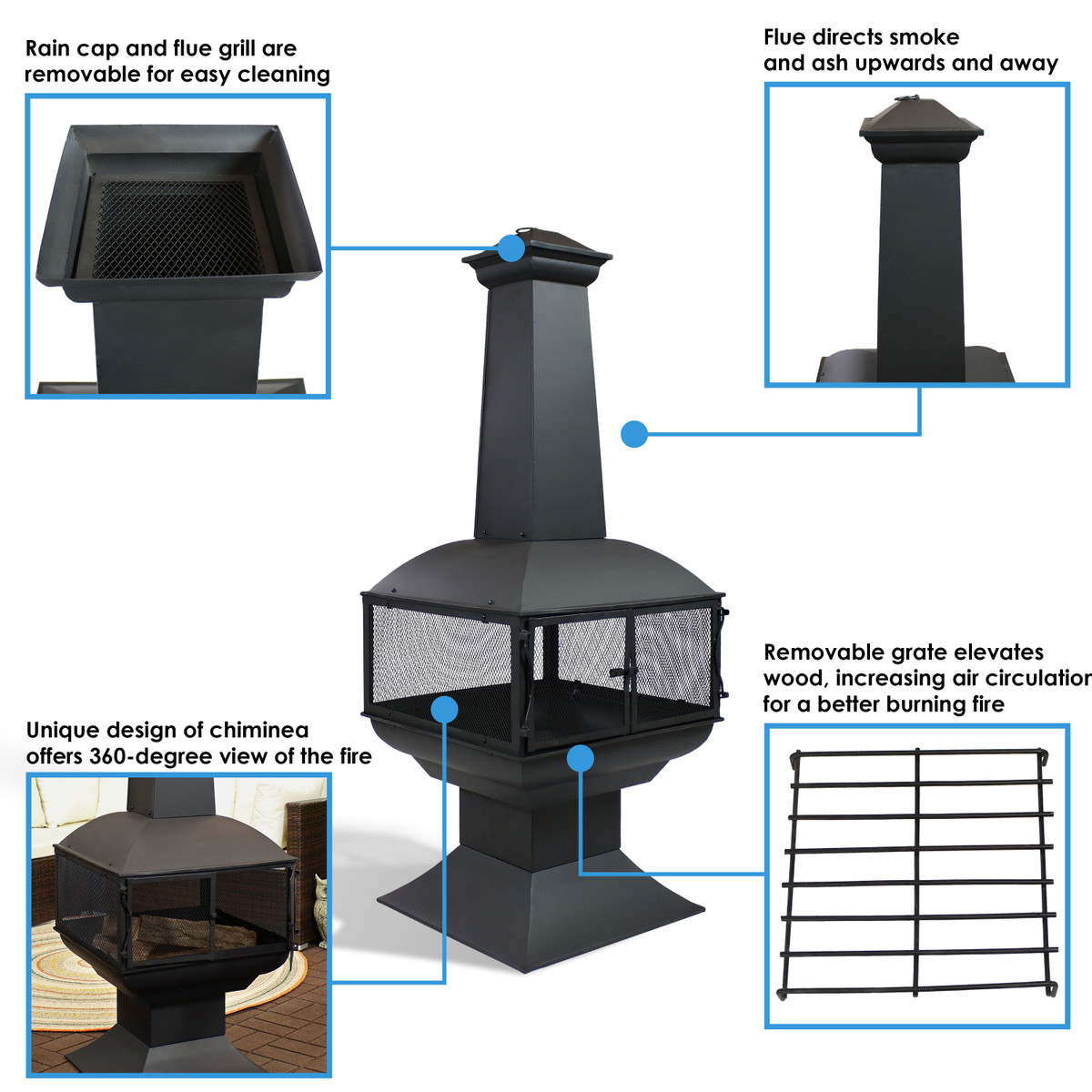 Rain cap and flue grill are removable for easy cleaning

Flue directs smoke and ash upwards and away

Removable grate elevates wood, increasing air circulation for a better burning fire

Unique design of chiminea offers 360-degree view of the fire