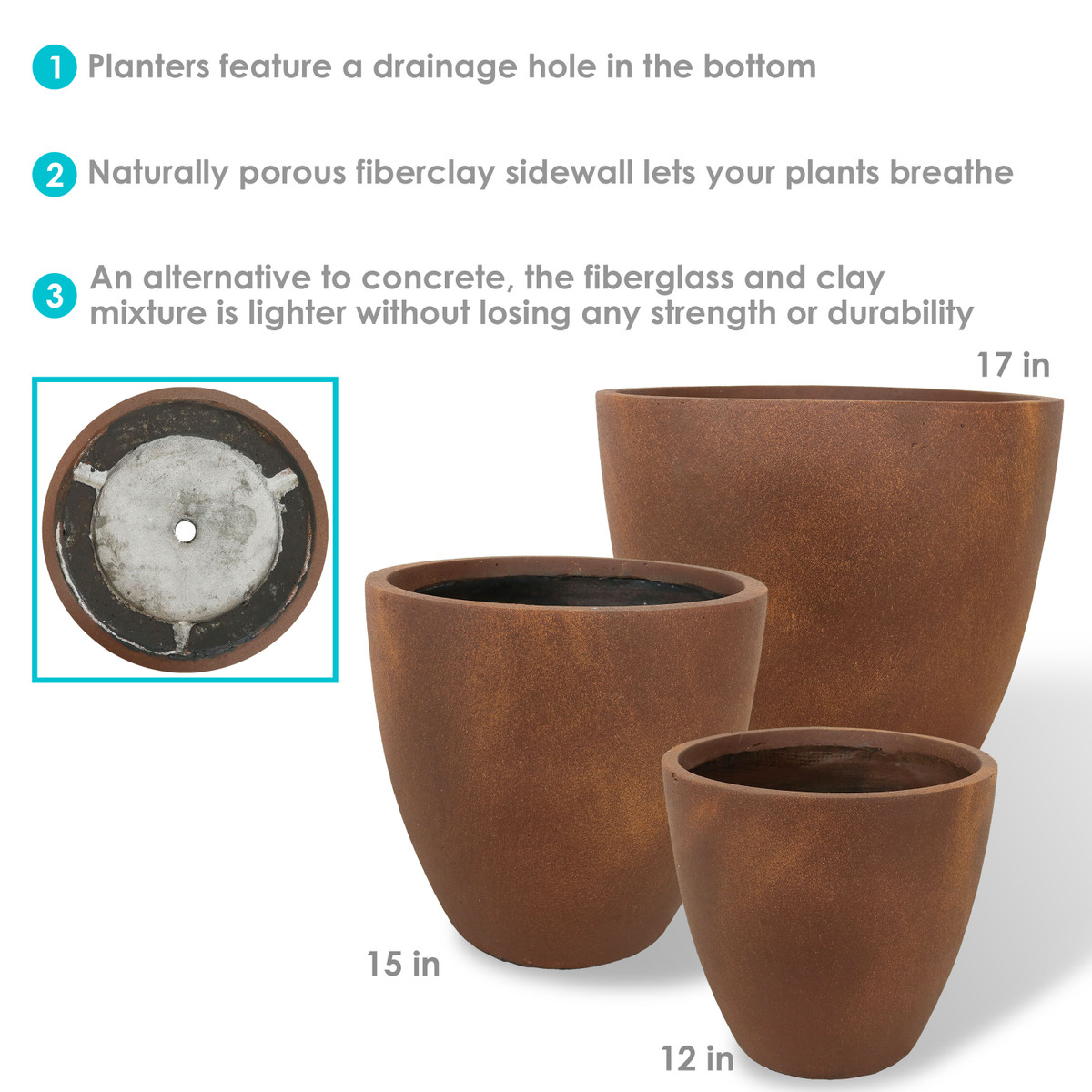 1 Planters feature a drainage hole in the bottom

2 Naturally porous fiberclay sidewall lets your plants breathe

3 An alternative to concrete, the fiberglass and clay mixture is lighter without losing any strength or durability

17 in

15 in

12 in