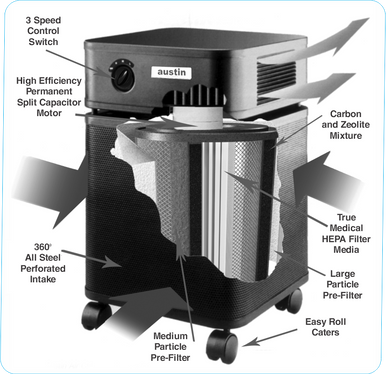 3 Speed Control Switch

austin

High Efficiency Permanent Split Capacitor Motor

Carbon and Zeolite Mixture

True Medical HEPA Filter Media

360° All Steel Perforated Intake

Large Particle Pre-Filter

Easy Roll Caters

Medium Particle Pre-Filter