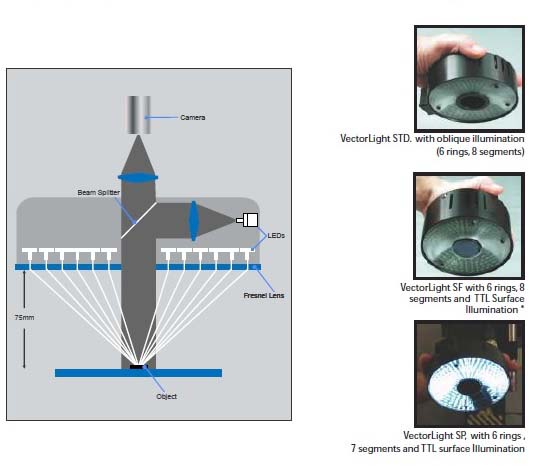 Camera

Beam Splitter

LEDs

Fresnel Lens

75mm

Object

VectorLight STD. with oblique illumination (6 rings, 8 segments)

VectorLight SF with 6 rings, 8 segments and TTL Surface Illumination *

VectorLight SP, with 6 rings , 7 segments and TTL surface Illumination