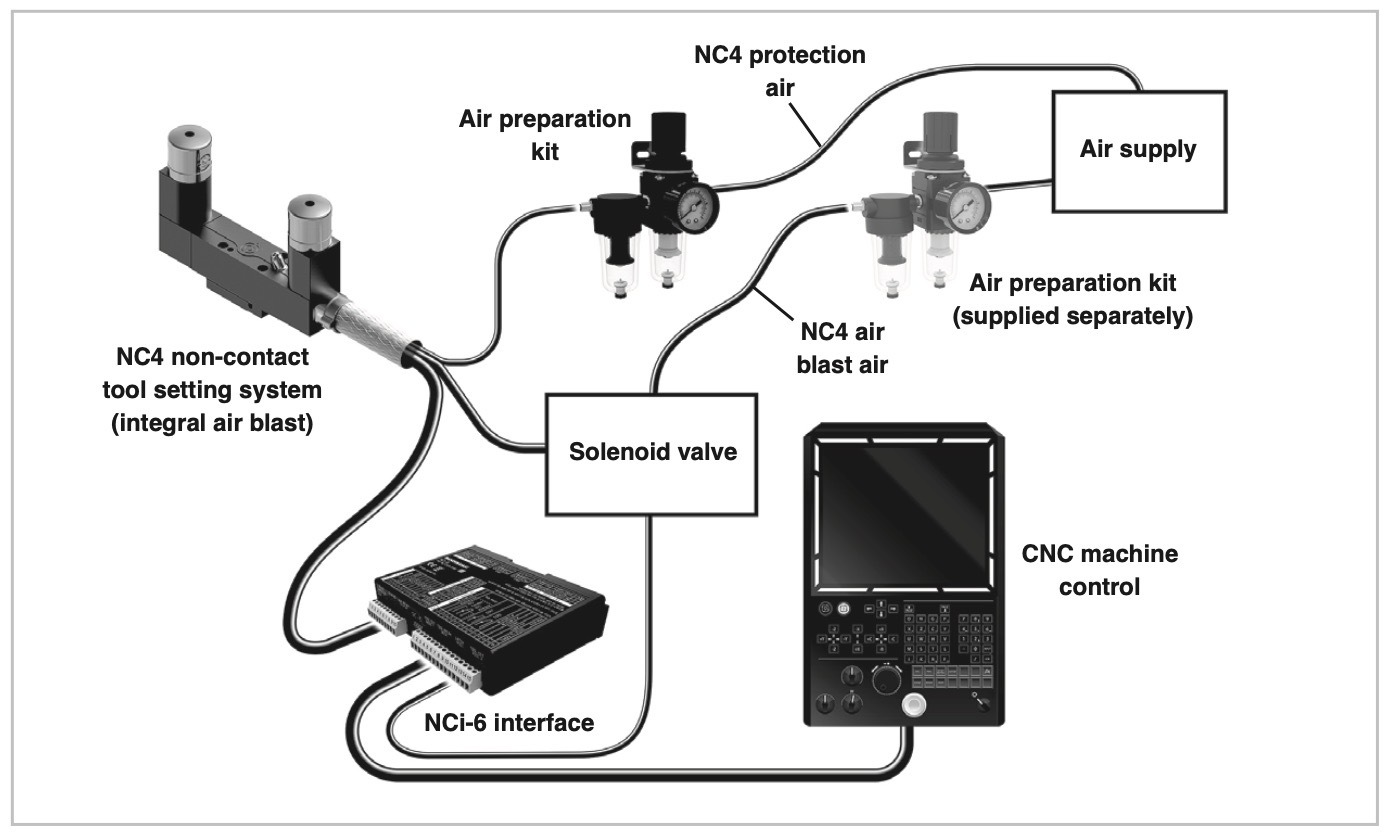 NC4 protection air

Air preparation kit

Air supply

Air preparation kit (supplied separately)

NC4 air blast air

NC4 non-contact tool setting system (integral air blast)

Solenoid valve

CNC machine control

NCi-6 interface