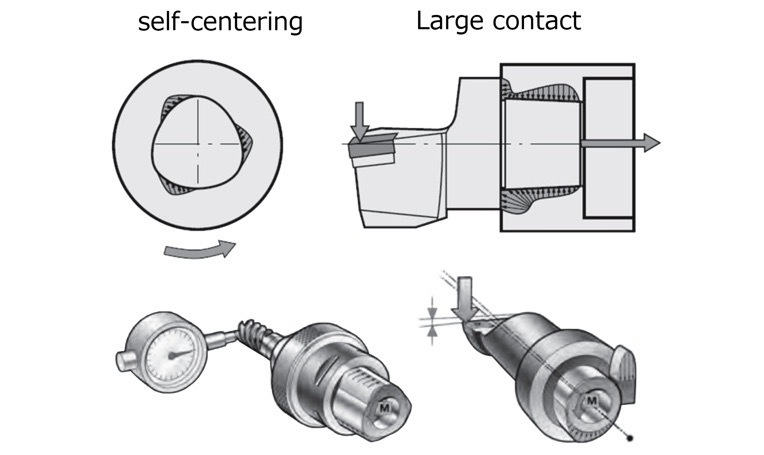 self-centering

Large contact

M

M