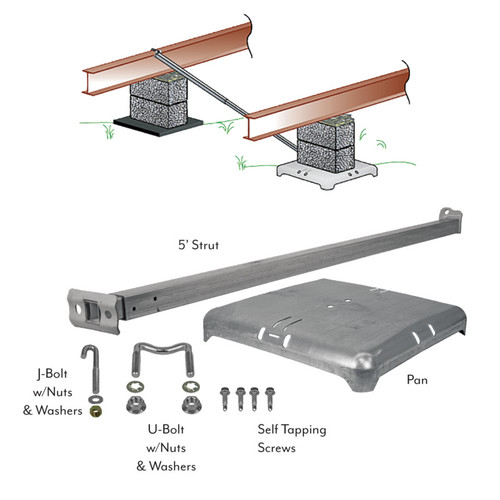 5' Strut

J-Bolt
w/Nuts
& Washers

U-Bolt
w/Nuts
& Washers

Self Tapping
Screws

Pan