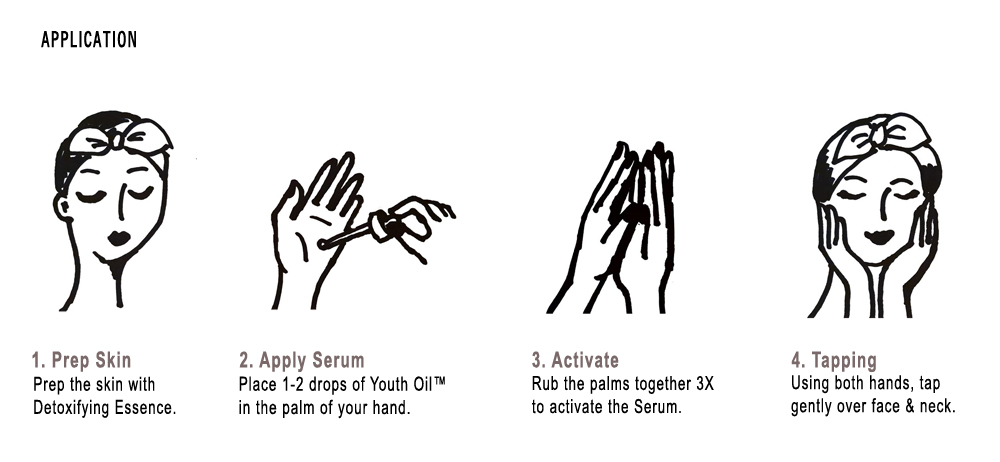 APPLICATION

1. Prep Skin
Prep the skin with Detoxifying Essence.

2. Apply Serum
Place 1-2 drops of Youth Oil™ in the palm of your hand.

3. Activate
Rub the palms together 3X to activate the Serum.

4. Tapping
Using both hands, tap gently over face & neck.