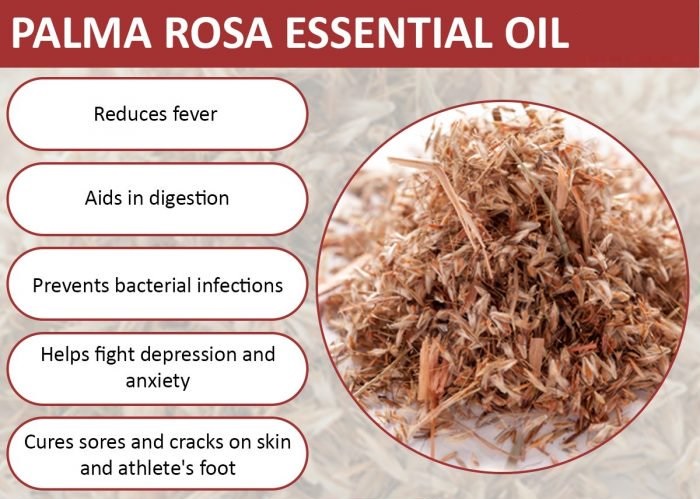 PALMA ROSA ESSENTIAL OIL

Reduces fever

Aids in digestion

Prevents bacterial infections

Helps fight depression and anxiety

Cures sores and cracks on skin and athlete's foot