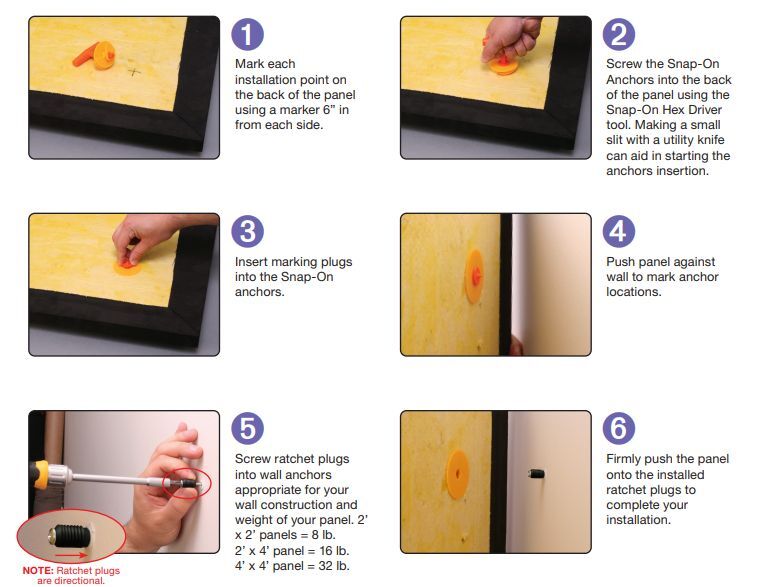 1

Mark each installation point on the back of the panel using a marker 6" in from each side.

2

Screw the Snap-On Anchors into the back of the panel using the Snap-On Hex Driver tool. Making a small slit with a utility knife can aid in starting the anchors insertion.

3

Insert marking plugs into the Snap-On anchors.

4

Push panel against wall to mark anchor locations.

5

Screw ratchet plugs into wall anchors appropriate for your wall construction and weight of your panel. 2' x 2' panels = 8 lb. 2' x 4' panel = 16 lb. 4' x 4' panel = 32 lb.

NOTE: Ratchet plugs are directional.

6

Firmly push the panel onto the installed ratchet plugs to complete your installation.