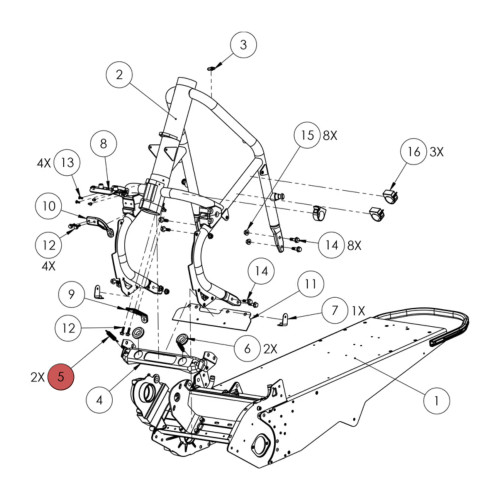 3

2

15 8X

16 3X

8

4X 13

10

12

4X

14 8X

14

11

9

7 1X

12

6 2X

2X 5

4

1