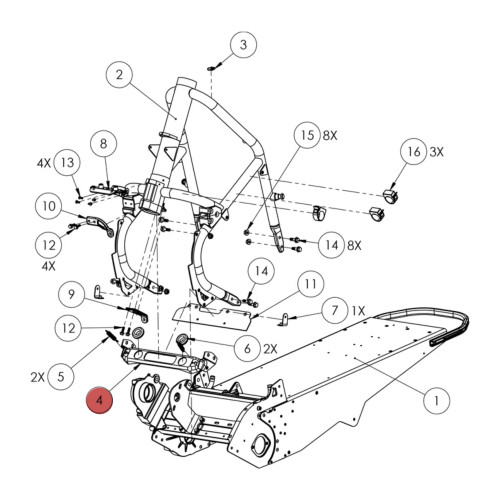 3
2
15 8X
16 3X
8
4X 13
10
12
4X
14 8X
14
11
9
7 1X
12
6 2X
2X 5
4
1