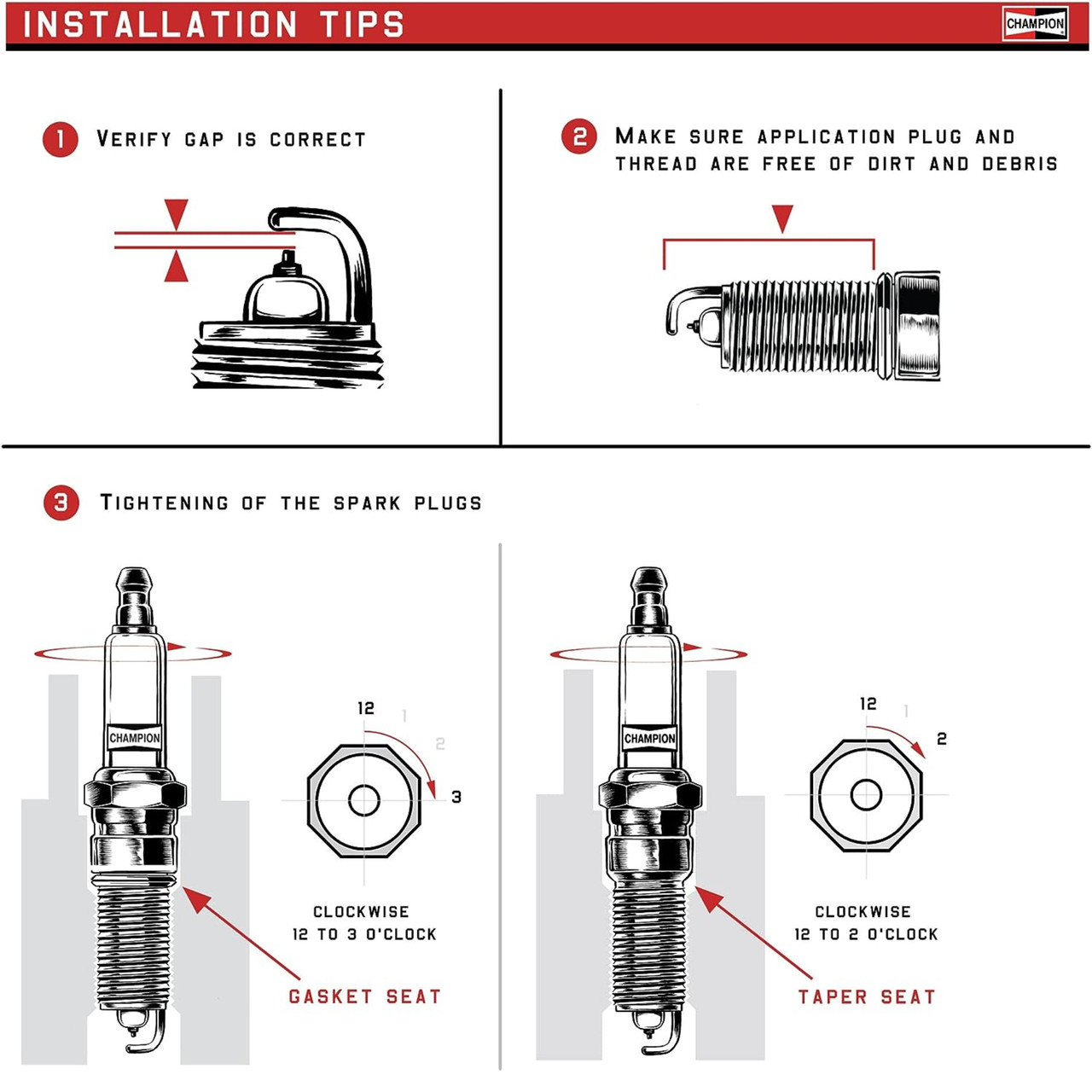 INSTALLATION TIPS

CHAMPION

1 VERIFY GAP IS CORRECT

2 MAKE SURE APPLICATION PLUG AND THREAD ARE FREE OF DIRT AND DEBRIS

3 TIGHTENING OF THE SPARK PLUGS

CHAMPION

12
1
2
3

CLOCKWISE
12 TO 3 O'CLOCK

GASKET SEAT

CHAMPION

12
1
2

CLOCKWISE
12 TO 2 O'CLOCK

TAPER SEAT