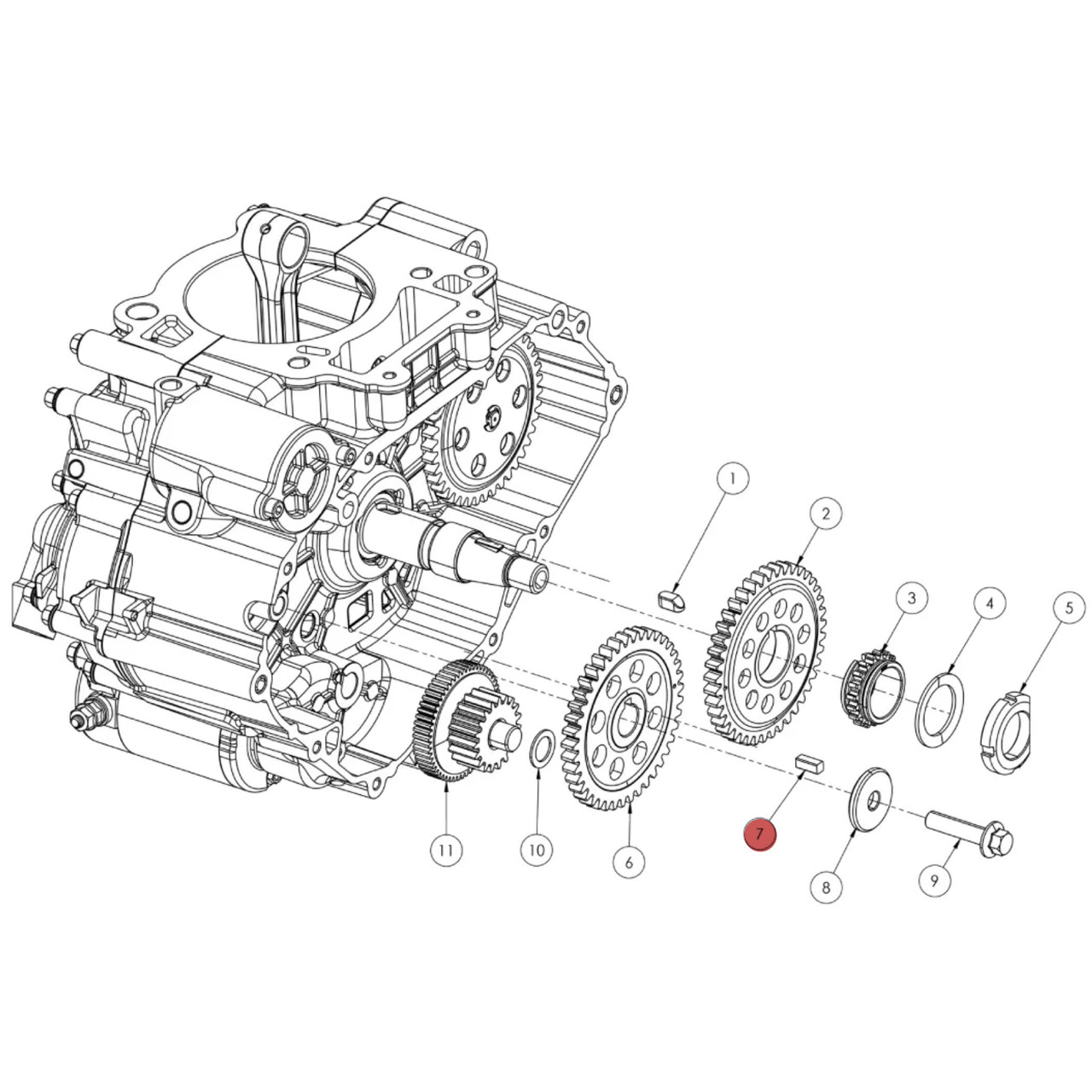 1
2
3
4
5
11
10
6
7
8
9