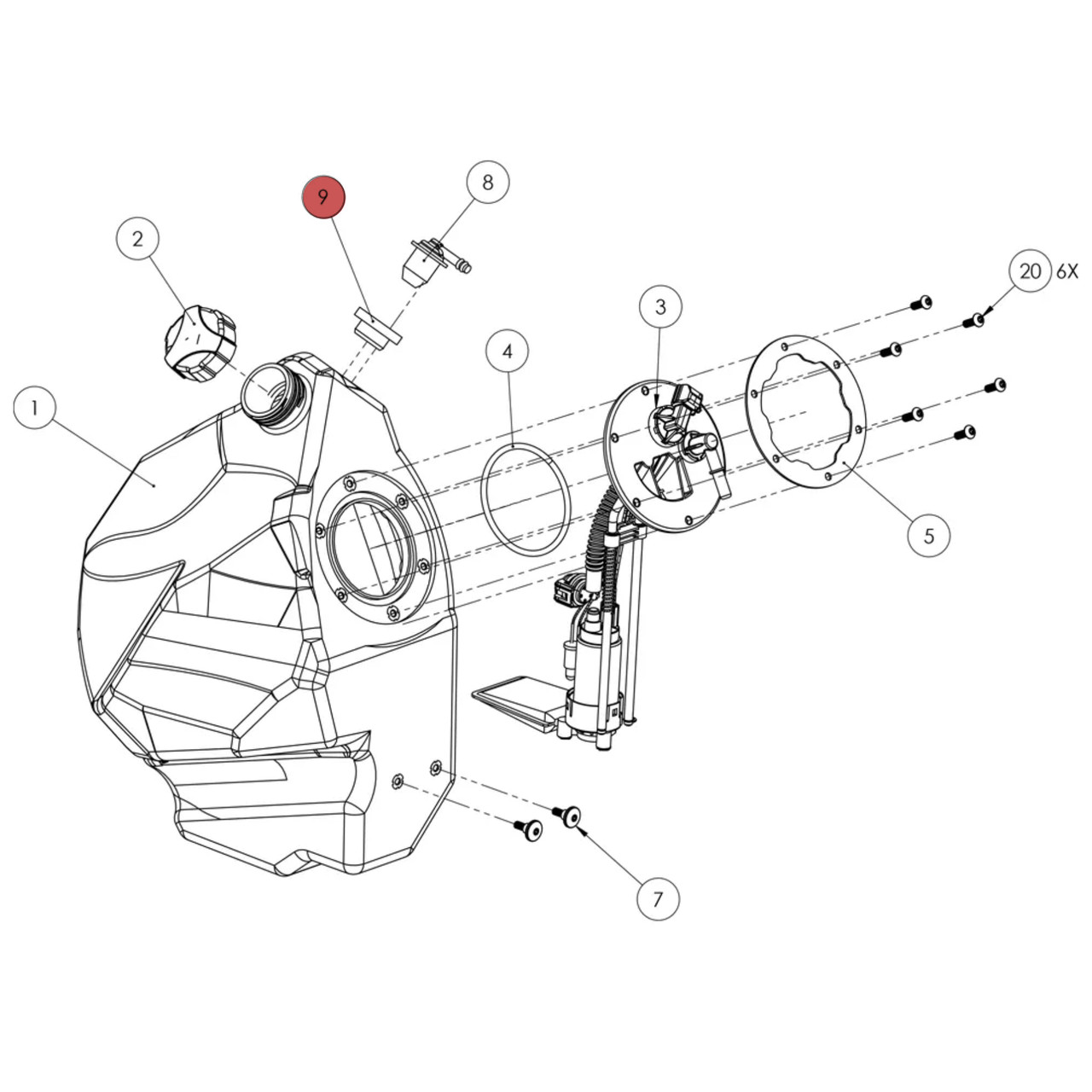 9
8
2
20 6X
3
4
1
5
7