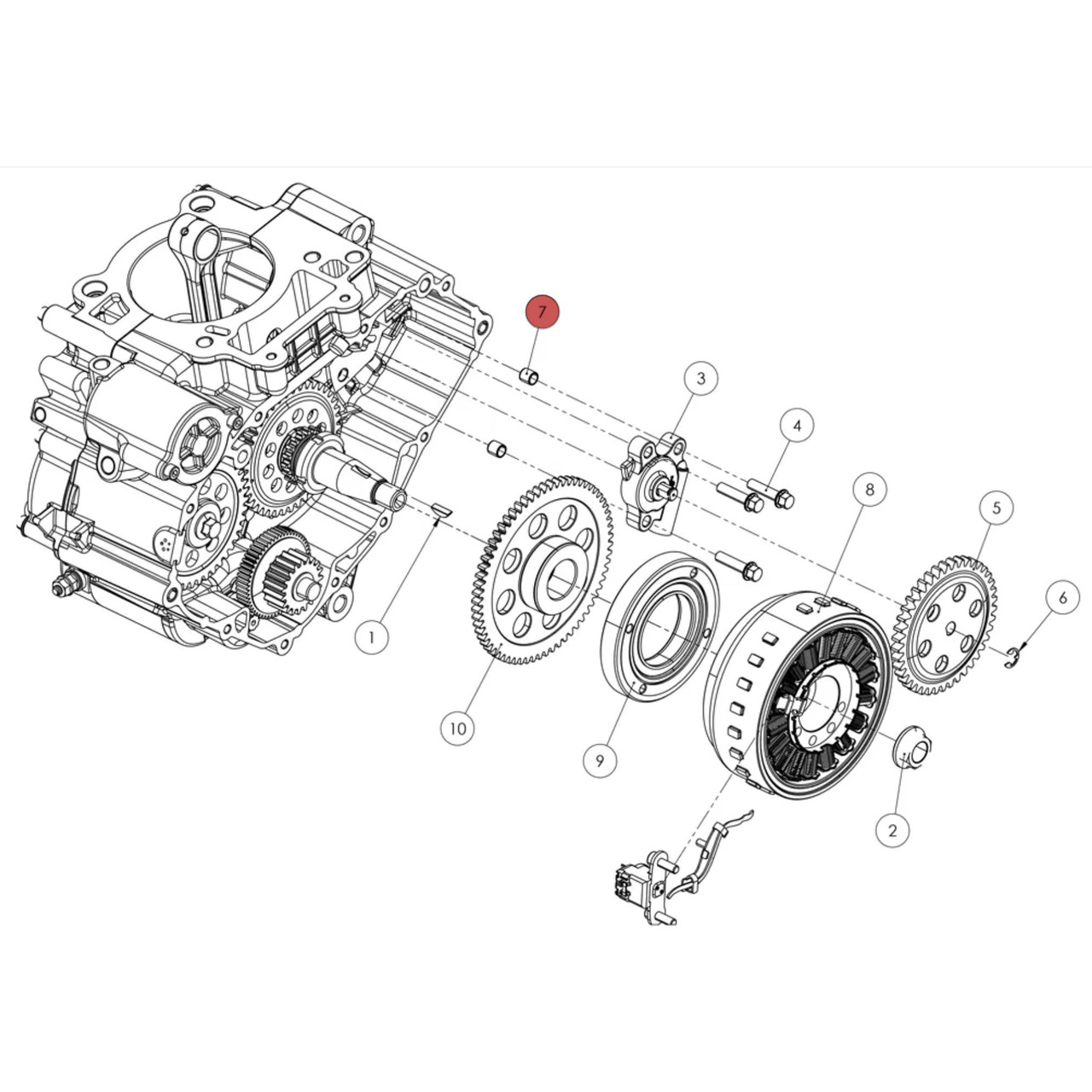 7
3
4
8
5
6
1
10
9
2