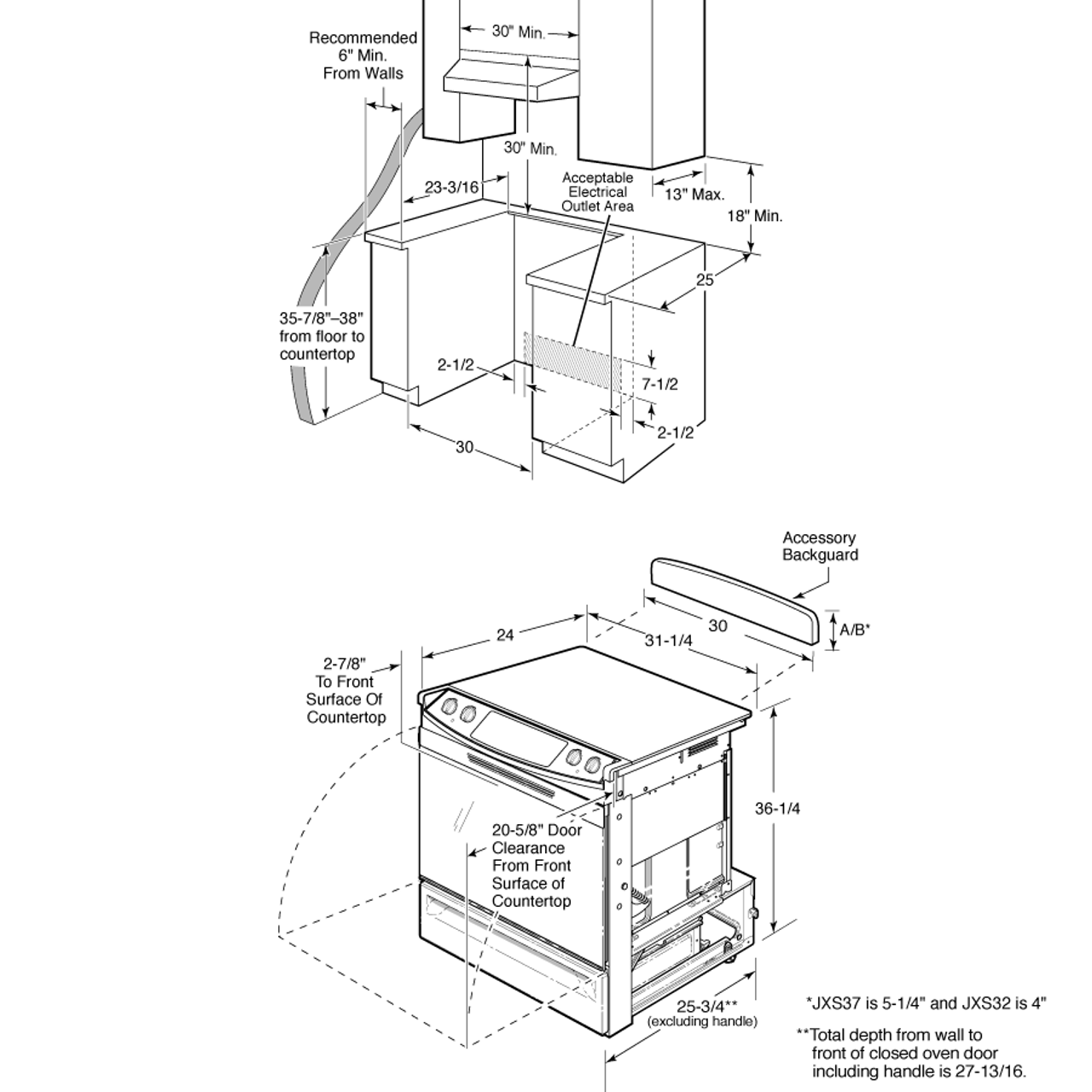 Recommended 6" Min. From Walls

30" Min.

30" Min.

23-3/16

Acceptable Electrical Outlet Area

13" Max.

18" Min.

25

35-7/8"–38" from floor to countertop

2-1/2

7-1/2

2-1/2

30

Accessory Backguard

30

A/B*

24

31-1/4

2-7/8" To Front Surface Of Countertop

36-1/4

20-5/8" Door Clearance From Front Surface of Countertop

25-3/4** (excluding handle)

*JXS37 is 5-1/4" and JXS32 is 4"

**Total depth from wall to front of closed oven door including handle is 27-13/16.