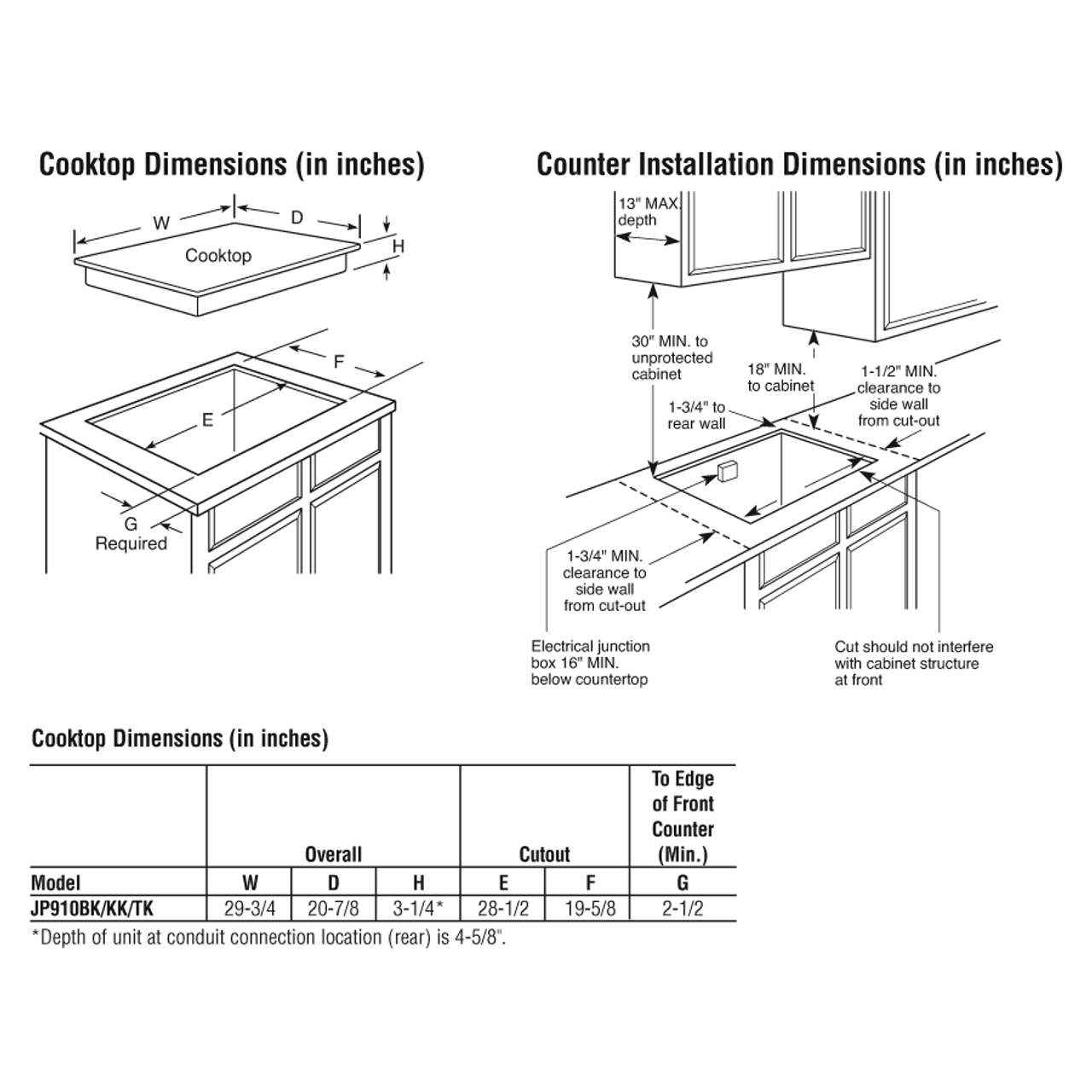 Cooktop Dimensions (in inches)

W
D
H
Cooktop
F
E
G
Required

Counter Installation Dimensions (in inches)

13" MAX. depth
30" MIN. to unprotected cabinet
18" MIN. to cabinet
1-1/2" MIN. clearance to side wall from cut-out
1-3/4" to rear wall
1-3/4" MIN. clearance to side wall from cut-out
Electrical junction box 16" MIN. below countertop
Cut should not interfere with cabinet structure at front

Cooktop Dimensions (in inches)

| | Overall | | | Cutout | | To Edge of Front Counter (Min.) |
|---|---|---|---|---|---|---|
| Model | W | D | H | E | F | G |
| JP910BK/KK/TK | 29-3/4 | 20-7/8 | 3-1/4* | 28-1/2 | 19-5/8 | 2-1/2 |

*Depth of unit at conduit connection location (rear) is 4-5/8".