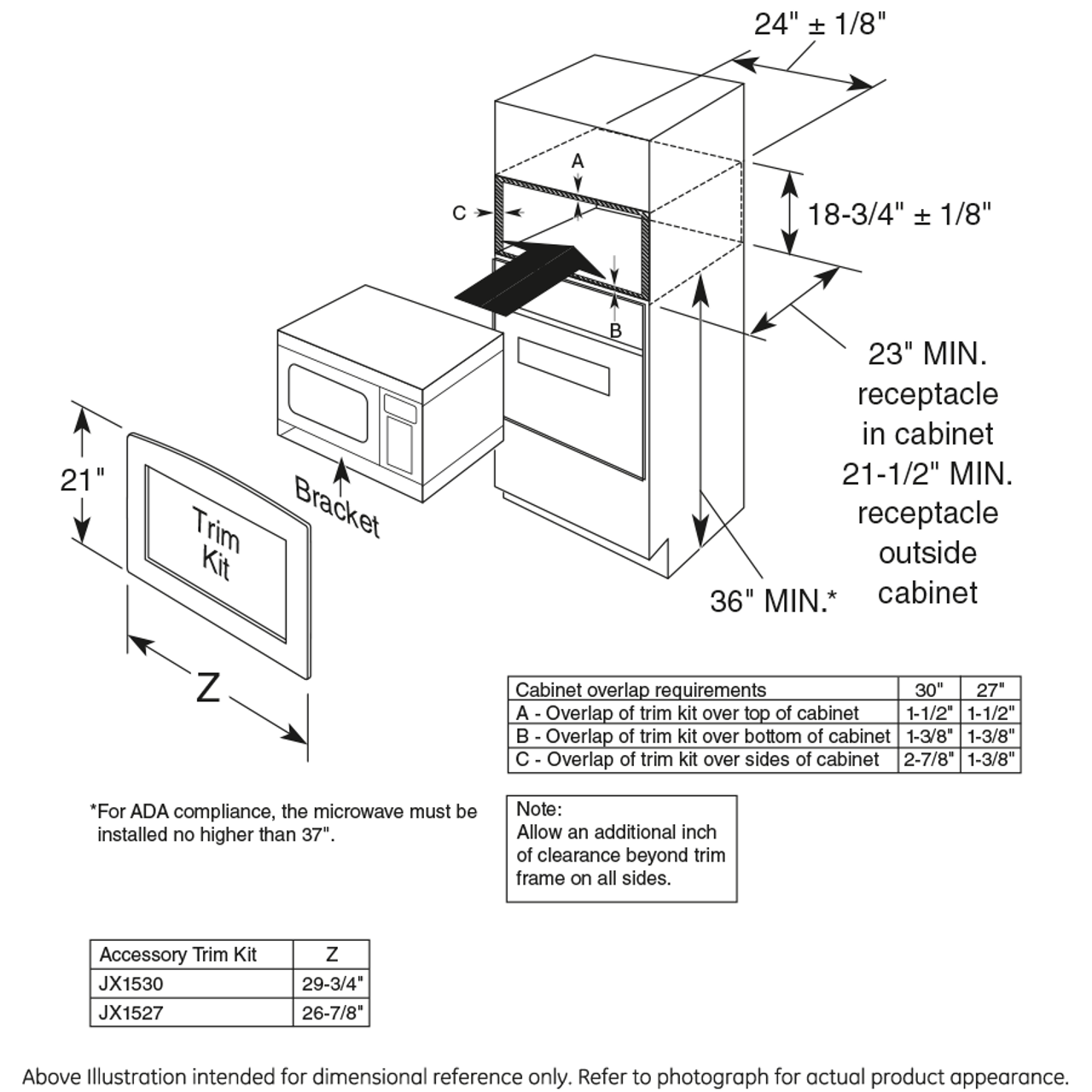 24" ± 1/8"

A

C

18-3/4" ± 1/8"

B

23" MIN. receptacle in cabinet 21-1/2" MIN. receptacle outside cabinet

21"

Trim Kit

Bracket

36" MIN.*

Z

| Cabinet overlap requirements | 30" | 27" |
|---|---|---|
| A - Overlap of trim kit over top of cabinet | 1-1/2" | 1-1/2" |
| B - Overlap of trim kit over bottom of cabinet | 1-3/8" | 1-3/8" |
| C - Overlap of trim kit over sides of cabinet | 2-7/8" | 1-3/8" |

*For ADA compliance, the microwave must be installed no higher than 37".

Note:
Allow an additional inch of clearance beyond trim frame on all sides.

| Accessory Trim Kit | Z |
|---|---|
| JX1530 | 29-3/4" |
| JX1527 | 26-7/8" |

Above Illustration intended for dimensional reference only. Refer to photograph for actual product appearance.