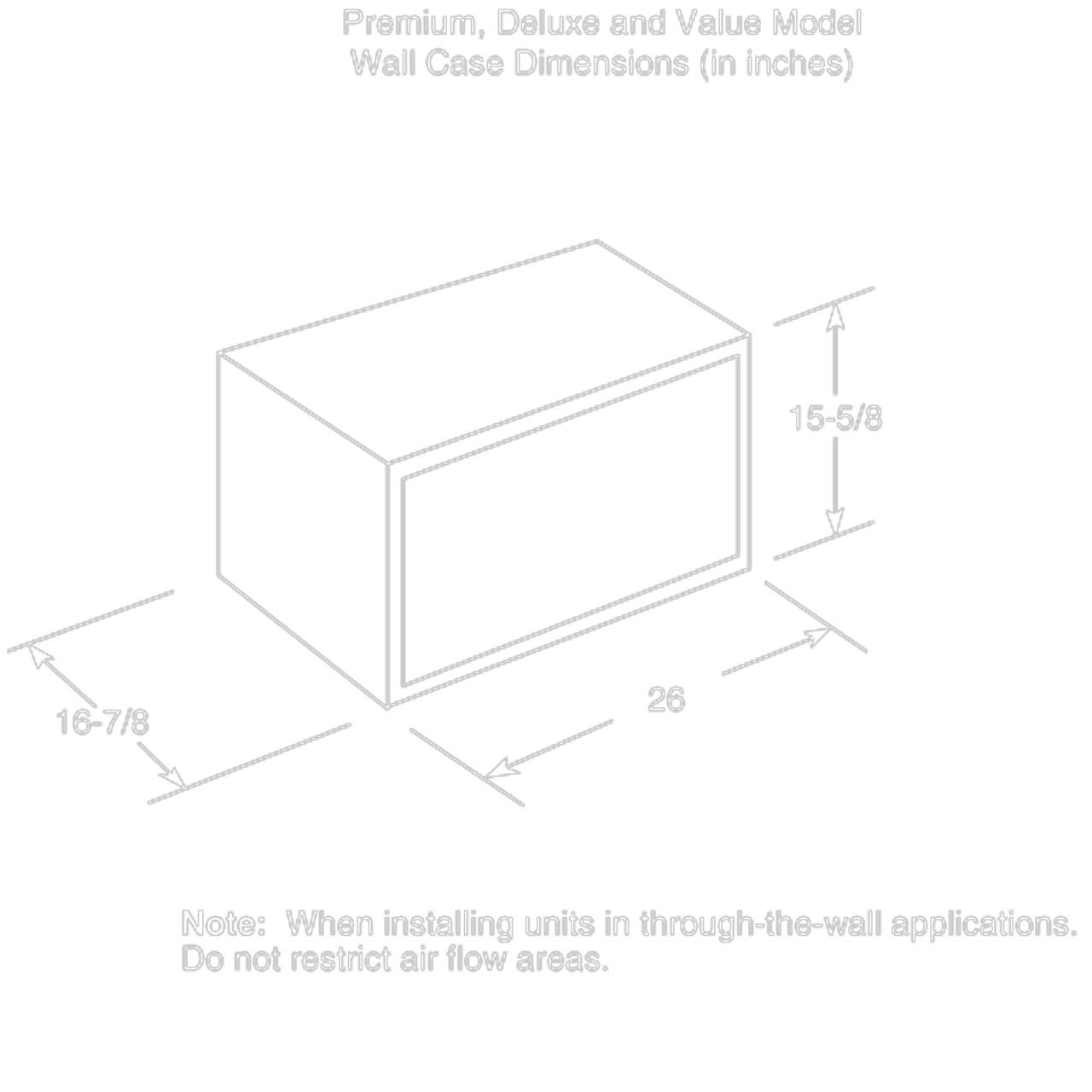 Premium, Deluxe and Value Model
Wall Case Dimensions (in inches)

15-5/8

26

16-7/8

Note: When installing units in through-the-wall applications. Do not restrict air flow areas.