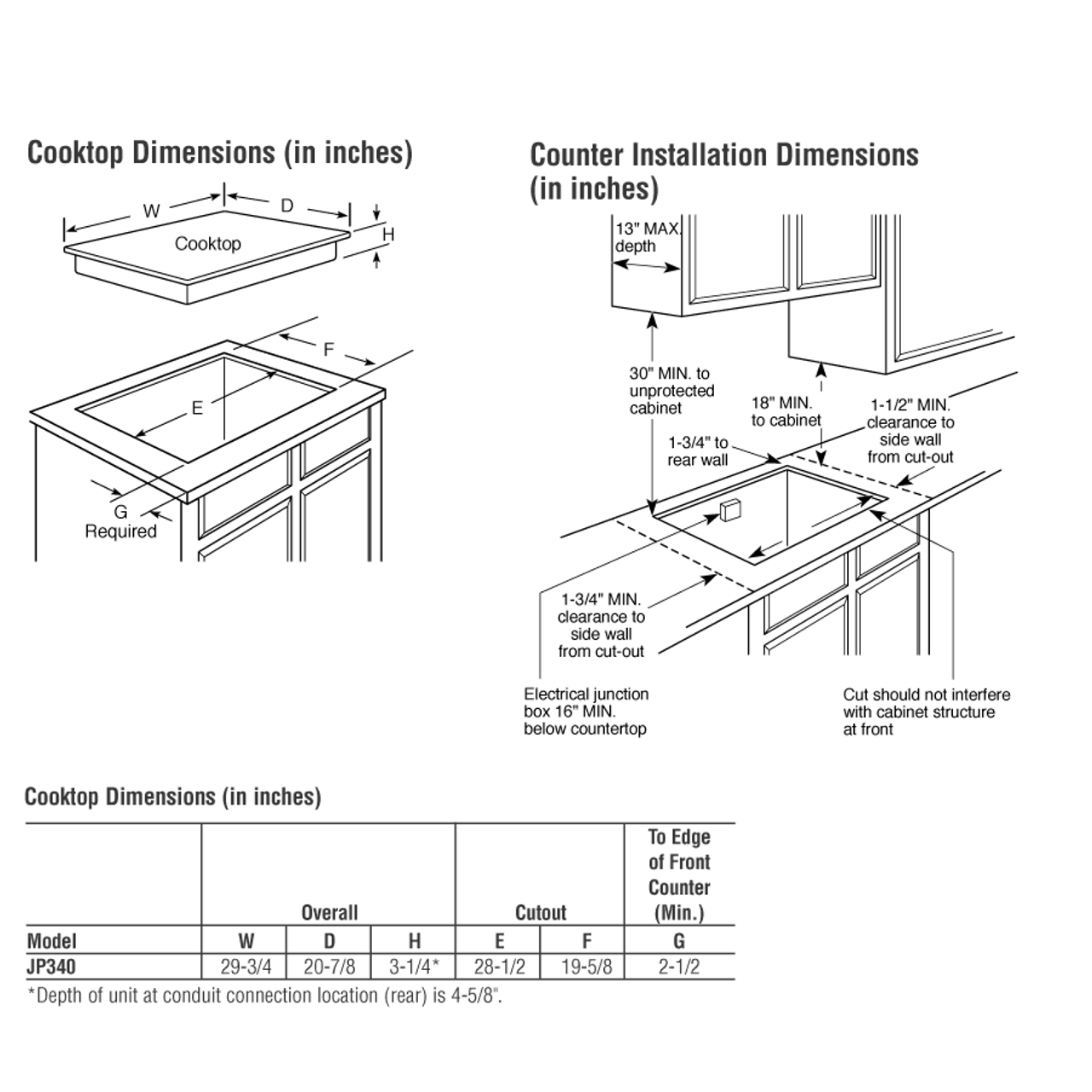 Cooktop Dimensions (in inches)

W
D
H
Cooktop
F
E
G
Required

Counter Installation Dimensions (in inches)

13" MAX. depth
30" MIN. to unprotected cabinet
18" MIN. to cabinet
1-1/2" MIN. clearance to side wall from cut-out
1-3/4" to rear wall
1-3/4" MIN. clearance to side wall from cut-out
Electrical junction box 16" MIN. below countertop
Cut should not interfere with cabinet structure at front

Cooktop Dimensions (in inches)

| | Overall | | | Cutout | | To Edge of Front Counter (Min.) |
|---|---|---|---|---|---|---|
| Model | W | D | H | E | F | G |
| JP340 | 29-3/4 | 20-7/8 | 3-1/4* | 28-1/2 | 19-5/8 | 2-1/2 |

*Depth of unit at conduit connection location (rear) is 4-5/8".