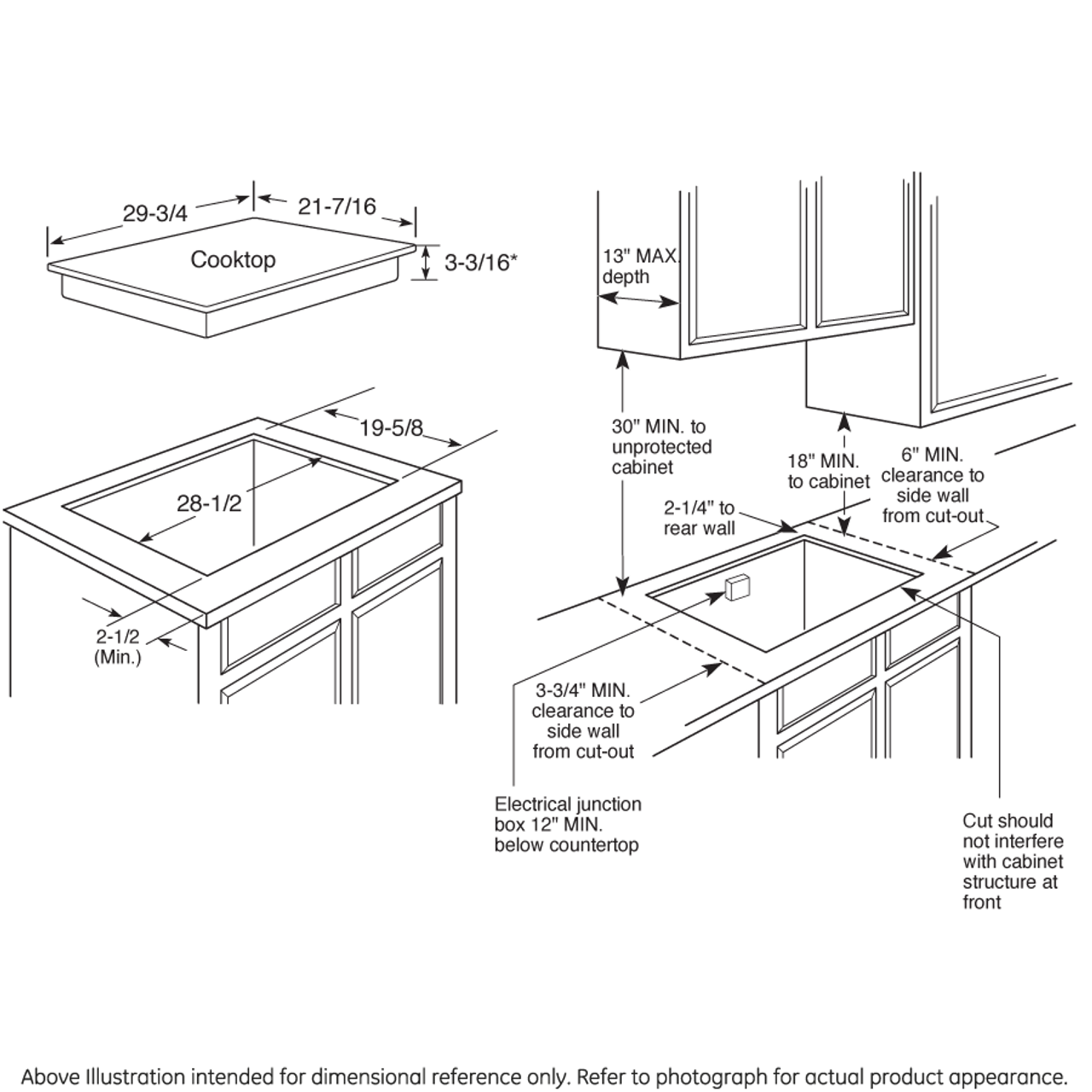 29-3/4

21-7/16

Cooktop

3-3/16*

19-5/8

28-1/2

2-1/2 (Min.)

13" MAX. depth

30" MIN. to unprotected cabinet

18" MIN. to cabinet

6" MIN. clearance to side wall from cut-out

2-1/4" to rear wall

3-3/4" MIN. clearance to side wall from cut-out

Electrical junction box 12" MIN. below countertop

Cut should not interfere with cabinet structure at front

Above Illustration intended for dimensional reference only. Refer to photograph for actual product appearance.