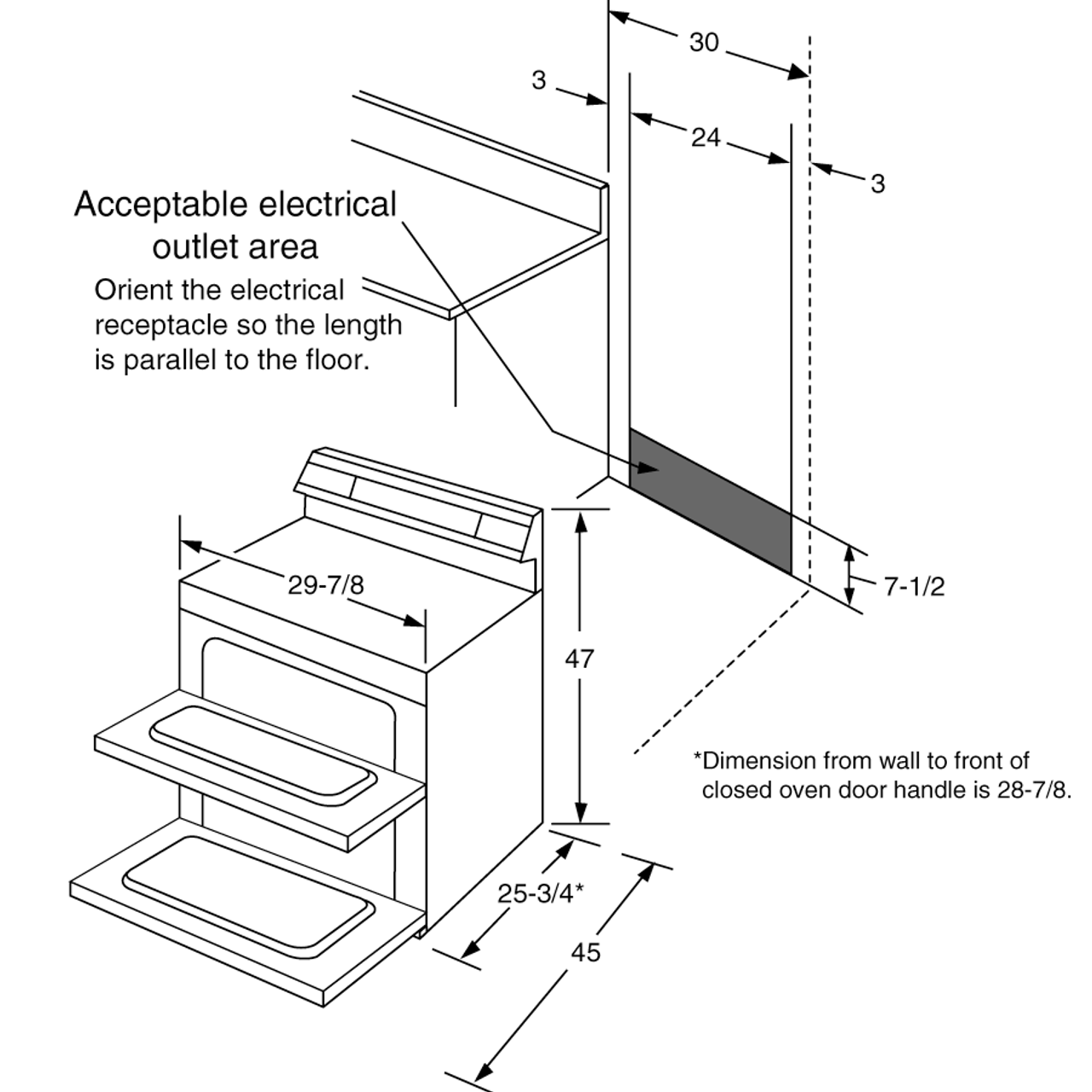 30

3

24

3

Acceptable electrical outlet area

Orient the electrical receptacle so the length is parallel to the floor.

29-7/8

47

7-1/2

*Dimension from wall to front of closed oven door handle is 28-7/8.

25-3/4*

45