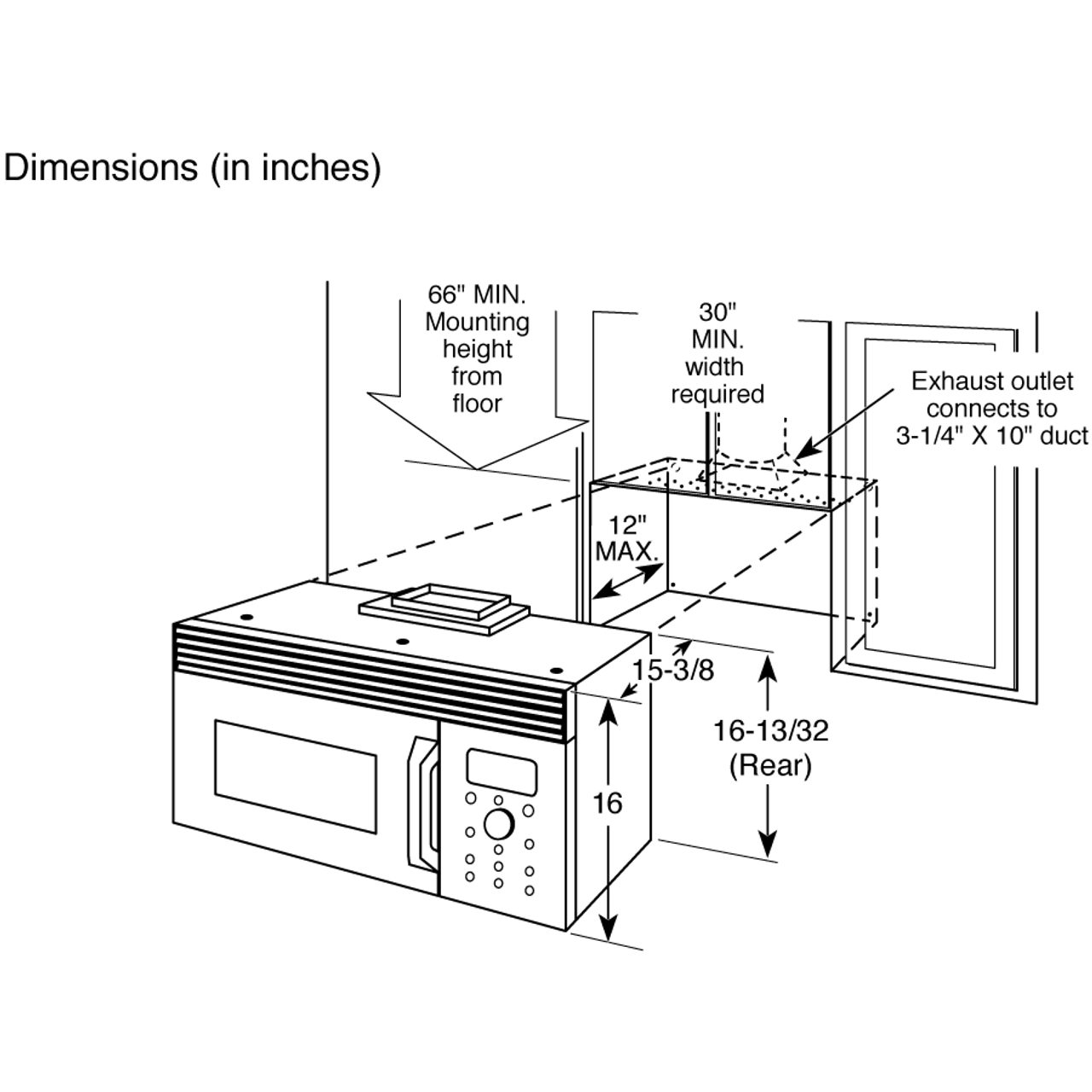 Dimensions (in inches)

66" MIN.
Mounting
height
from
floor

30"
MIN.
width
required

Exhaust outlet
connects to
3-1/4" X 10" duct

12"
MAX.

15-3/8

16-13/32
(Rear)

16