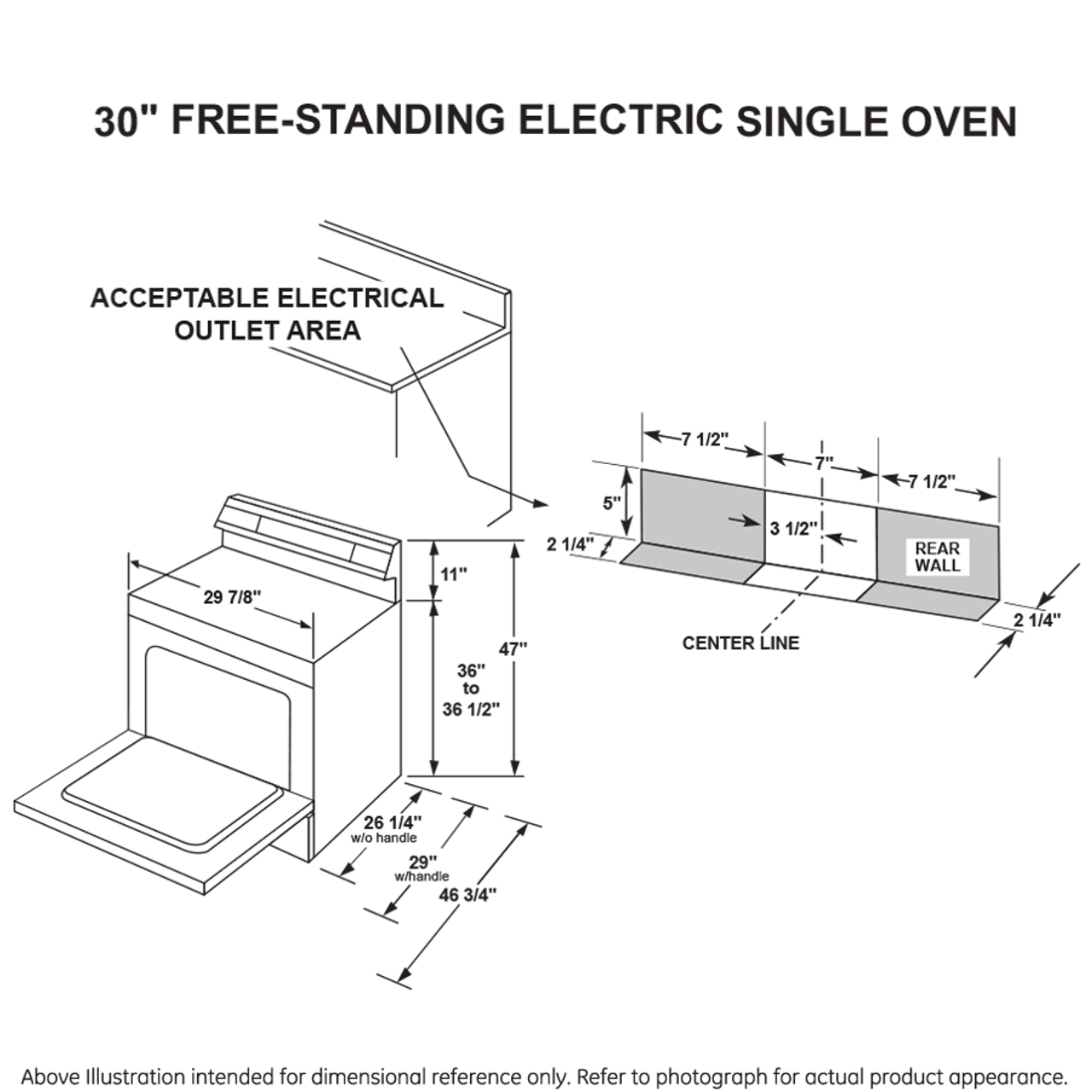 30" FREE-STANDING ELECTRIC SINGLE OVEN

ACCEPTABLE ELECTRICAL OUTLET AREA

7 1/2"
7"
7 1/2"
5"
3 1/2"
2 1/4"
REAR WALL
2 1/4"
CENTER LINE

29 7/8"
11"
47"
36" to 36 1/2"
26 1/4" w/o handle
29" w/handle
46 3/4"

Above Illustration intended for dimensional reference only. Refer to photograph for actual product appearance.