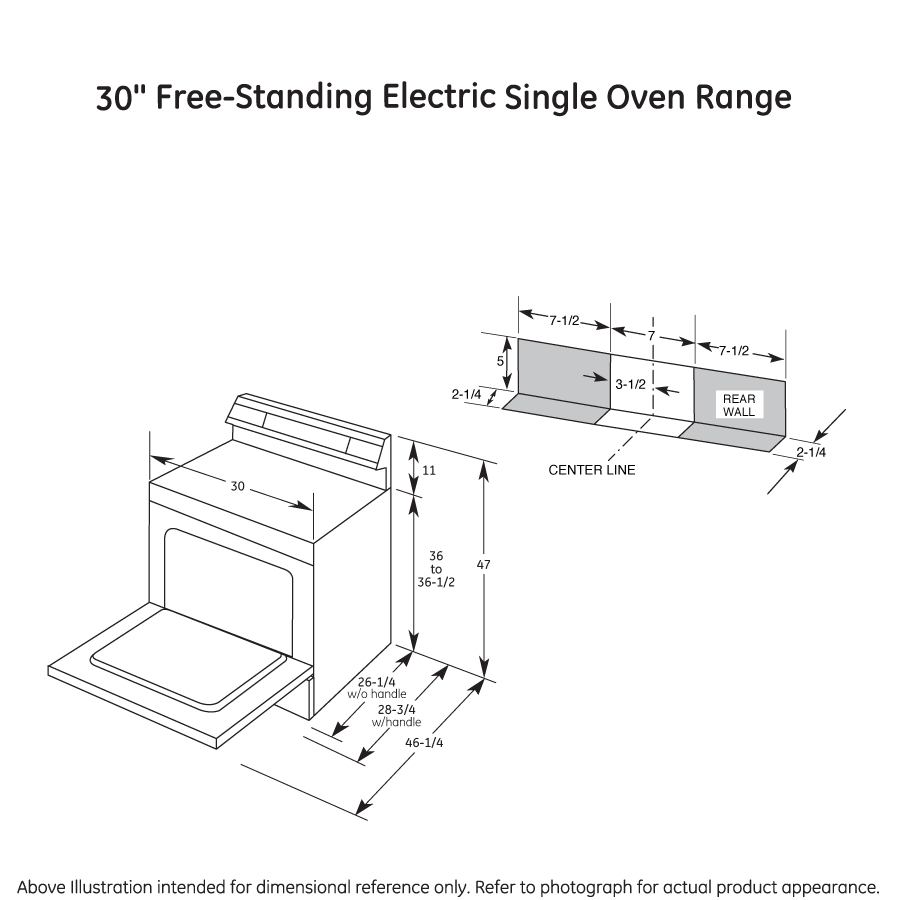 30" Free-Standing Electric Single Oven Range

7-1/2
7
7-1/2
5
3-1/2
2-1/4
REAR WALL
2-1/4
CENTER LINE

30
11
36 to 36-1/2
47
26-1/4 w/o handle
28-3/4 w/handle
46-1/4

Above Illustration intended for dimensional reference only. Refer to photograph for actual product appearance.