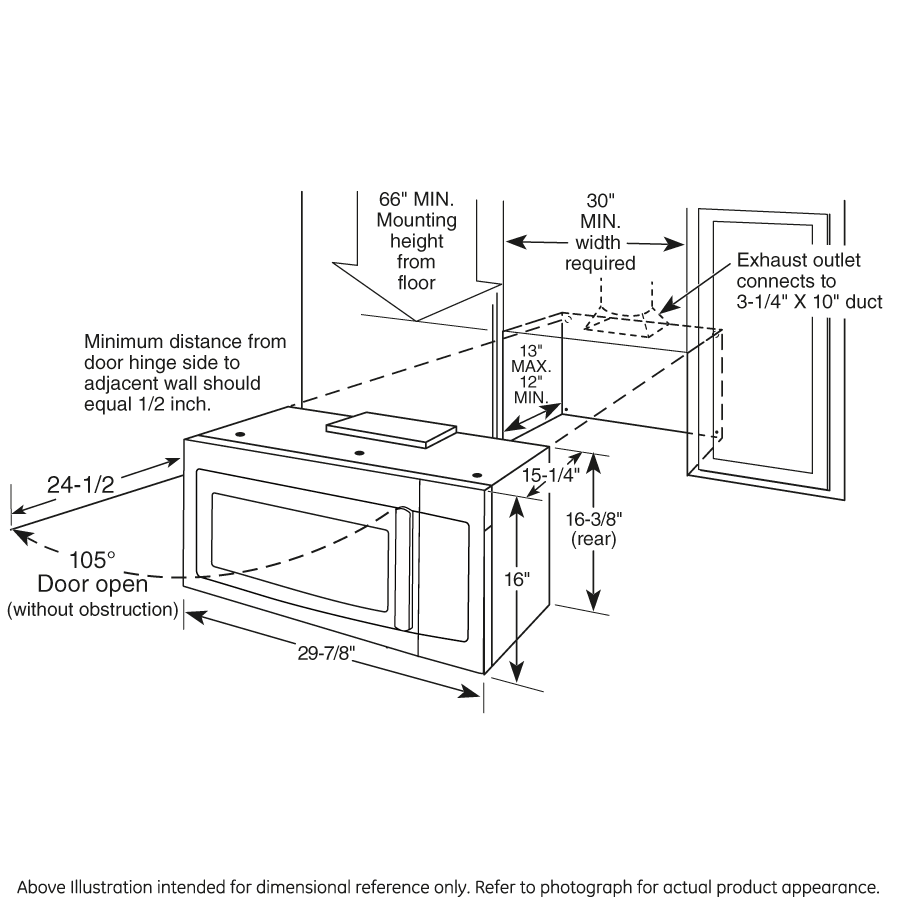 66" MIN.
Mounting height from floor

30"
MIN.
width required

Exhaust outlet connects to 3-1/4" X 10" duct

Minimum distance from door hinge side to adjacent wall should equal 1/2 inch.

13"
MAX.
12"
MIN.

24-1/2

15-1/4"

16-3/8"
(rear)

105°
Door open
(without obstruction)

16"

29-7/8"

Above Illustration intended for dimensional reference only. Refer to photograph for actual product appearance.