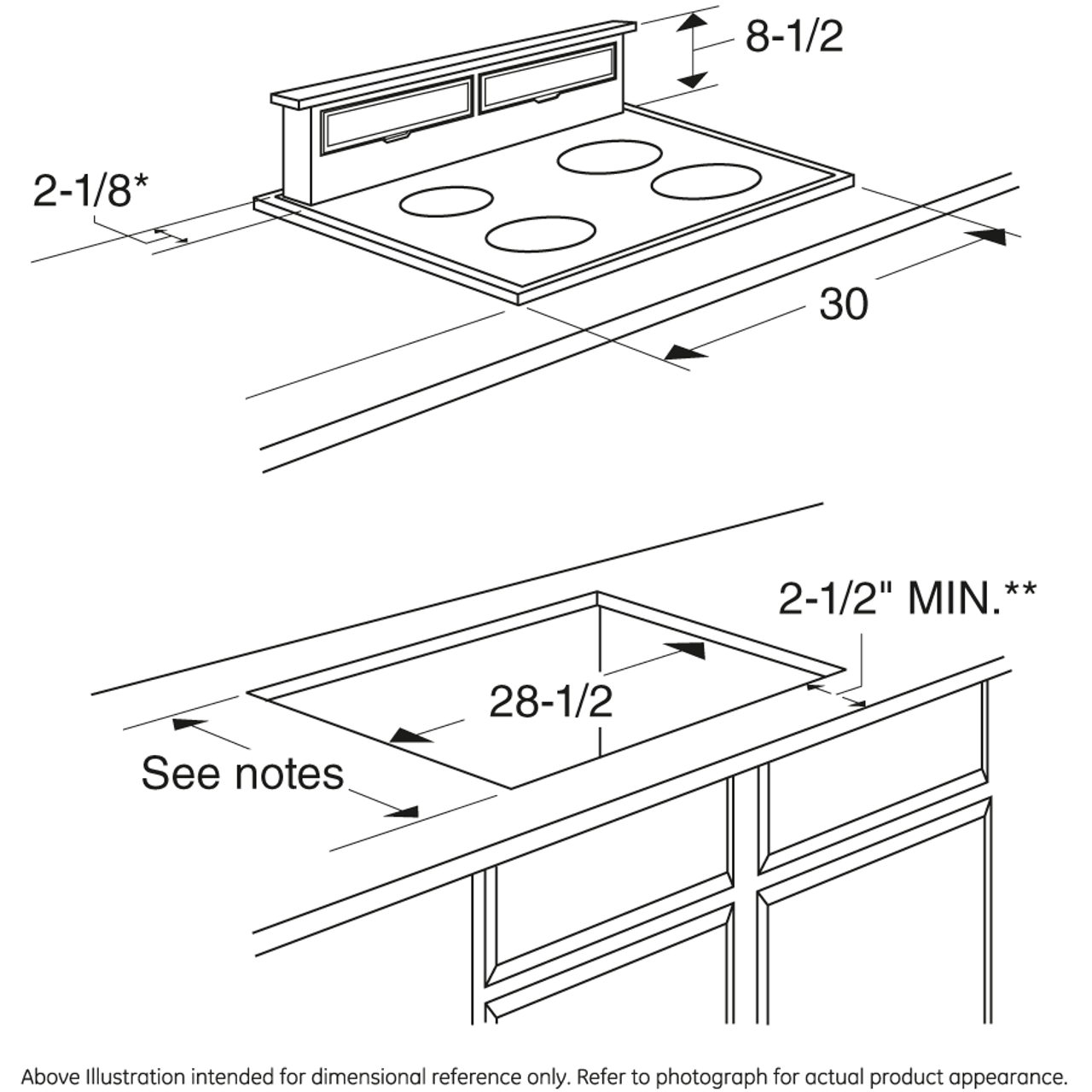 8-1/2

2-1/8*

30

2-1/2" MIN.**

28-1/2

See notes

Above Illustration intended for dimensional reference only. Refer to photograph for actual product appearance.