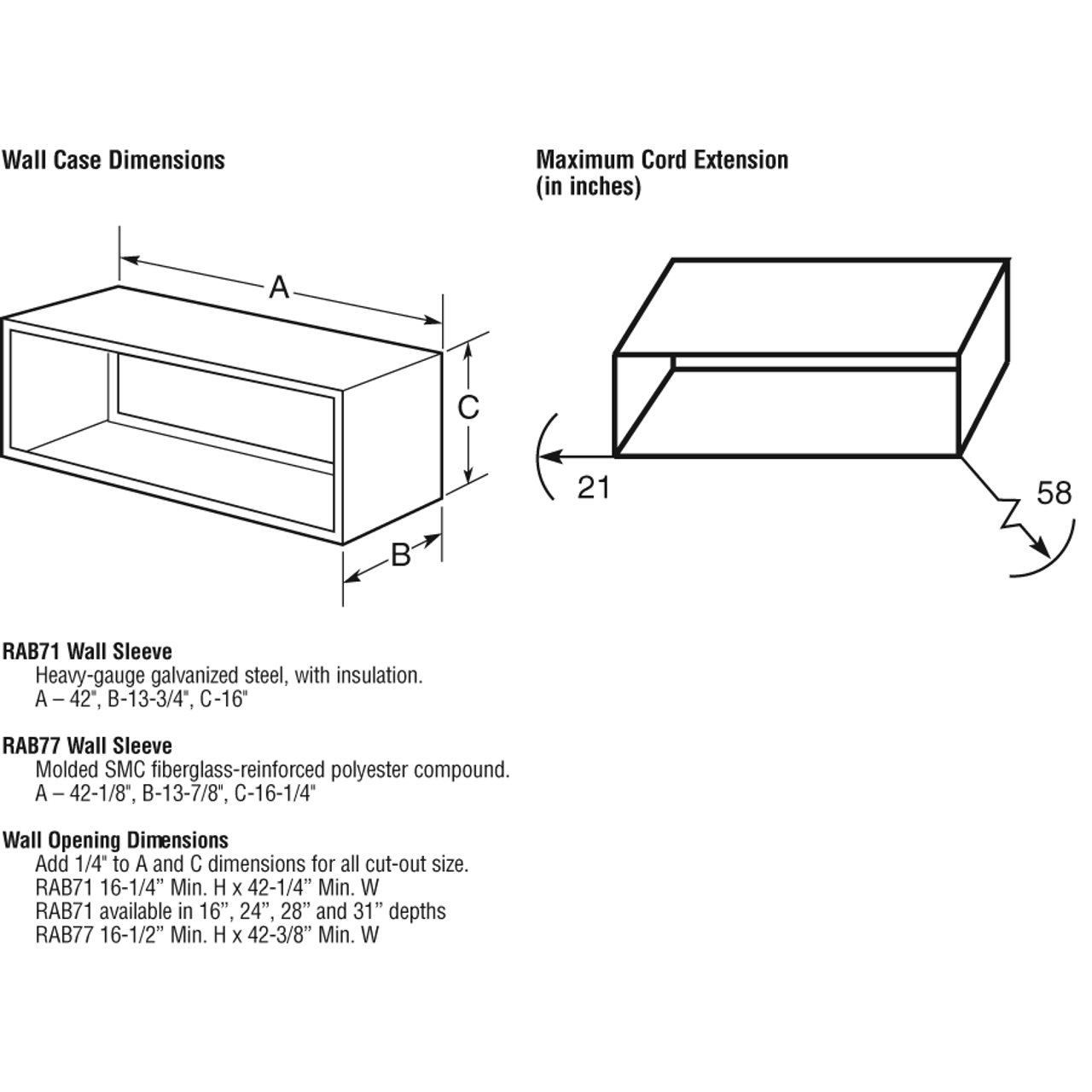 Wall Case Dimensions

A

C

B

Maximum Cord Extension
(in inches)

21

58

RAB71 Wall Sleeve
Heavy-gauge galvanized steel, with insulation.
A – 42", B-13-3/4", C-16"

RAB77 Wall Sleeve
Molded SMC fiberglass-reinforced polyester compound.
A – 42-1/8", B-13-7/8", C-16-1/4"

Wall Opening Dimensions
Add 1/4" to A and C dimensions for all cut-out size.
RAB71 16-1/4” Min. H x 42-1/4” Min. W
RAB71 available in 16”, 24”, 28” and 31” depths
RAB77 16-1/2” Min. H x 42-3/8” Min. W