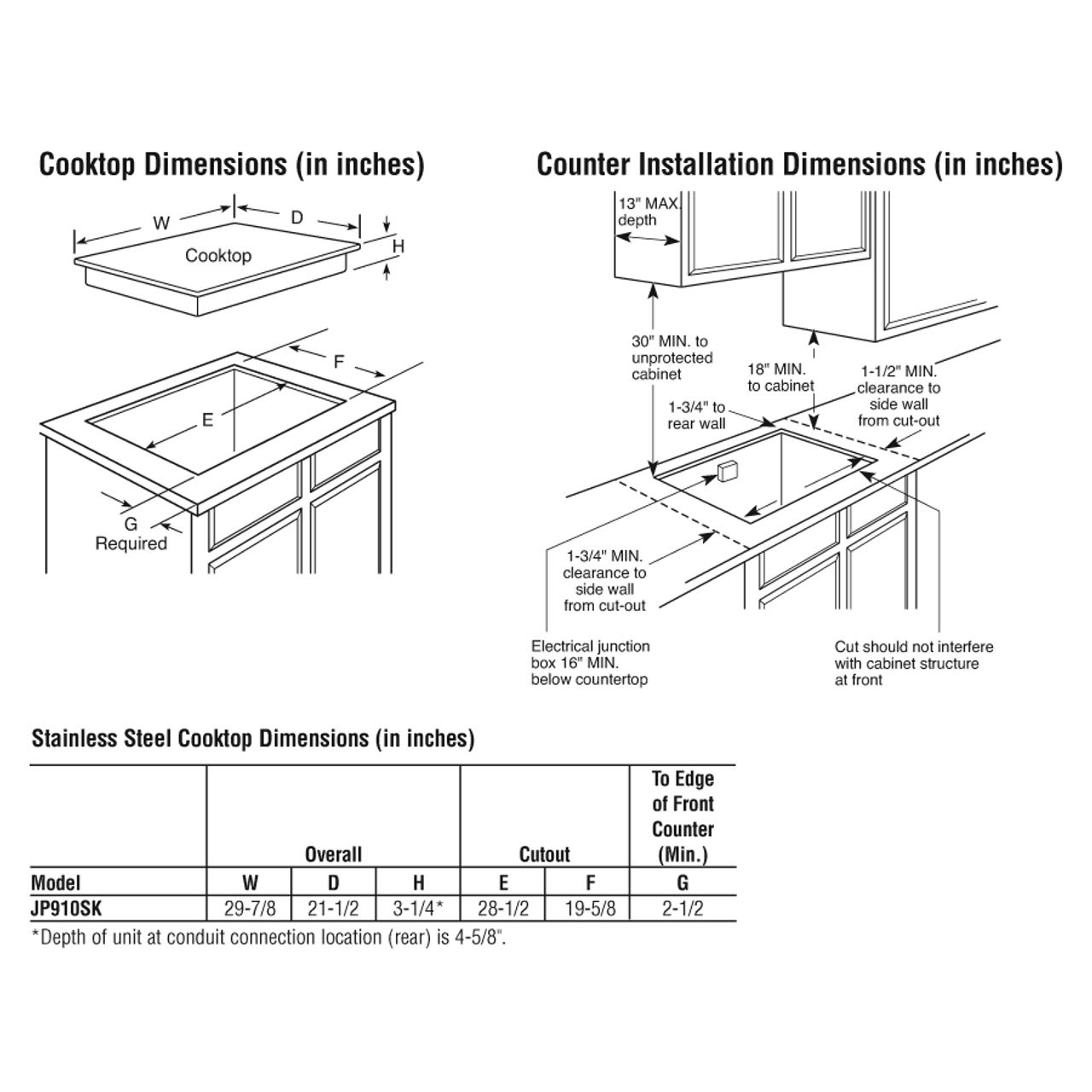 Cooktop Dimensions (in inches)

W
D
H
Cooktop
F
E
G
Required

Counter Installation Dimensions (in inches)

13" MAX. depth
30" MIN. to unprotected cabinet
18" MIN. to cabinet
1-1/2" MIN. clearance to side wall from cut-out
1-3/4" to rear wall
1-3/4" MIN. clearance to side wall from cut-out
Electrical junction box 16" MIN. below countertop
Cut should not interfere with cabinet structure at front

Stainless Steel Cooktop Dimensions (in inches)

| | Overall | | | Cutout | | To Edge of Front Counter (Min.) |
|---|---|---|---|---|---|---|
| Model | W | D | H | E | F | G |
| JP910SK | 29-7/8 | 21-1/2 | 3-1/4* | 28-1/2 | 19-5/8 | 2-1/2 |

*Depth of unit at conduit connection location (rear) is 4-5/8".