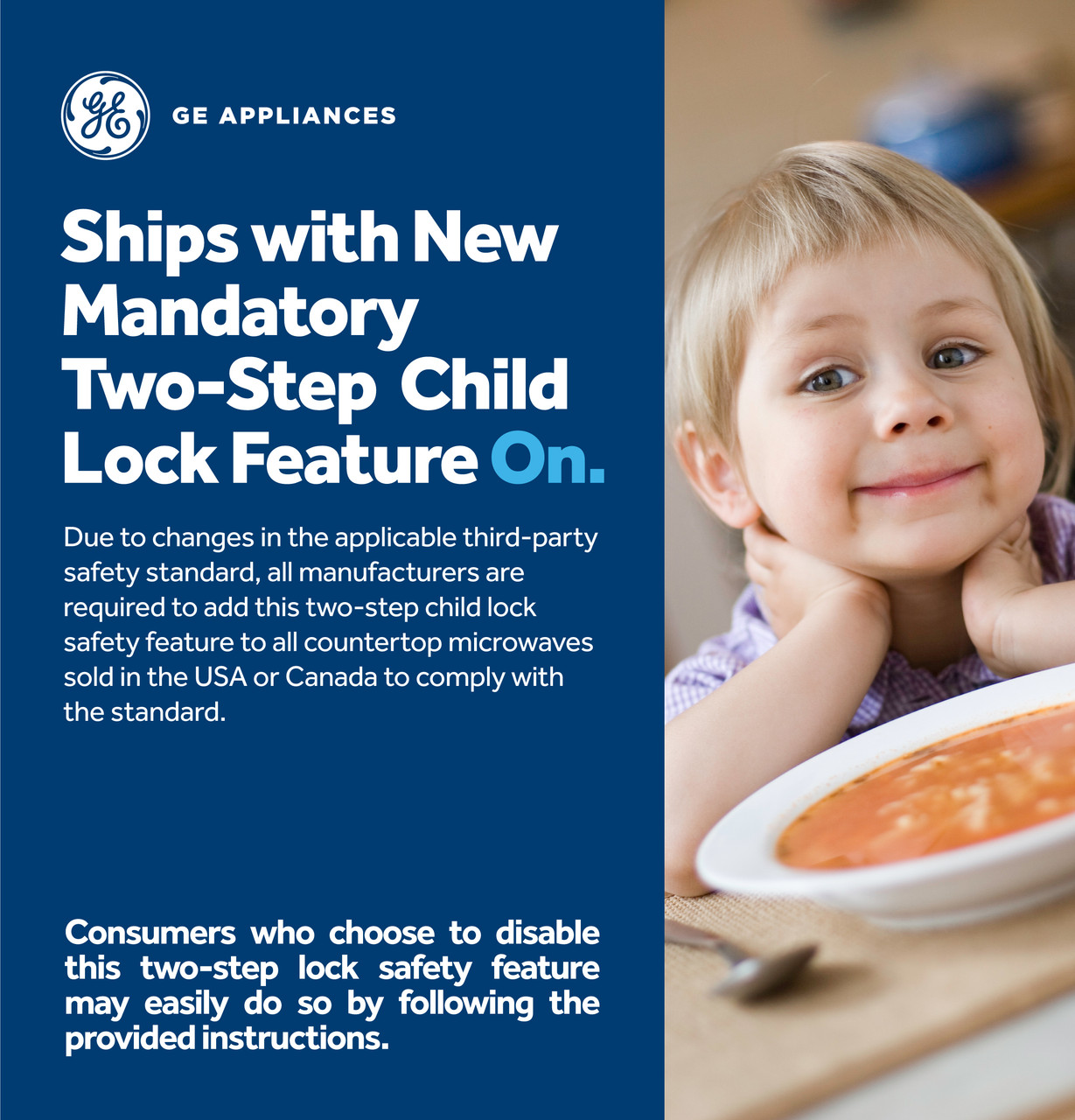 GE

GE APPLIANCES

Ships with New Mandatory Two-Step Child Lock Feature On.

Due to changes in the applicable third-party safety standard, all manufacturers are required to add this two-step child lock safety feature to all countertop microwaves sold in the USA or Canada to comply with the standard.

Consumers who choose to disable this two-step lock safety feature may easily do so by following the provided instructions.