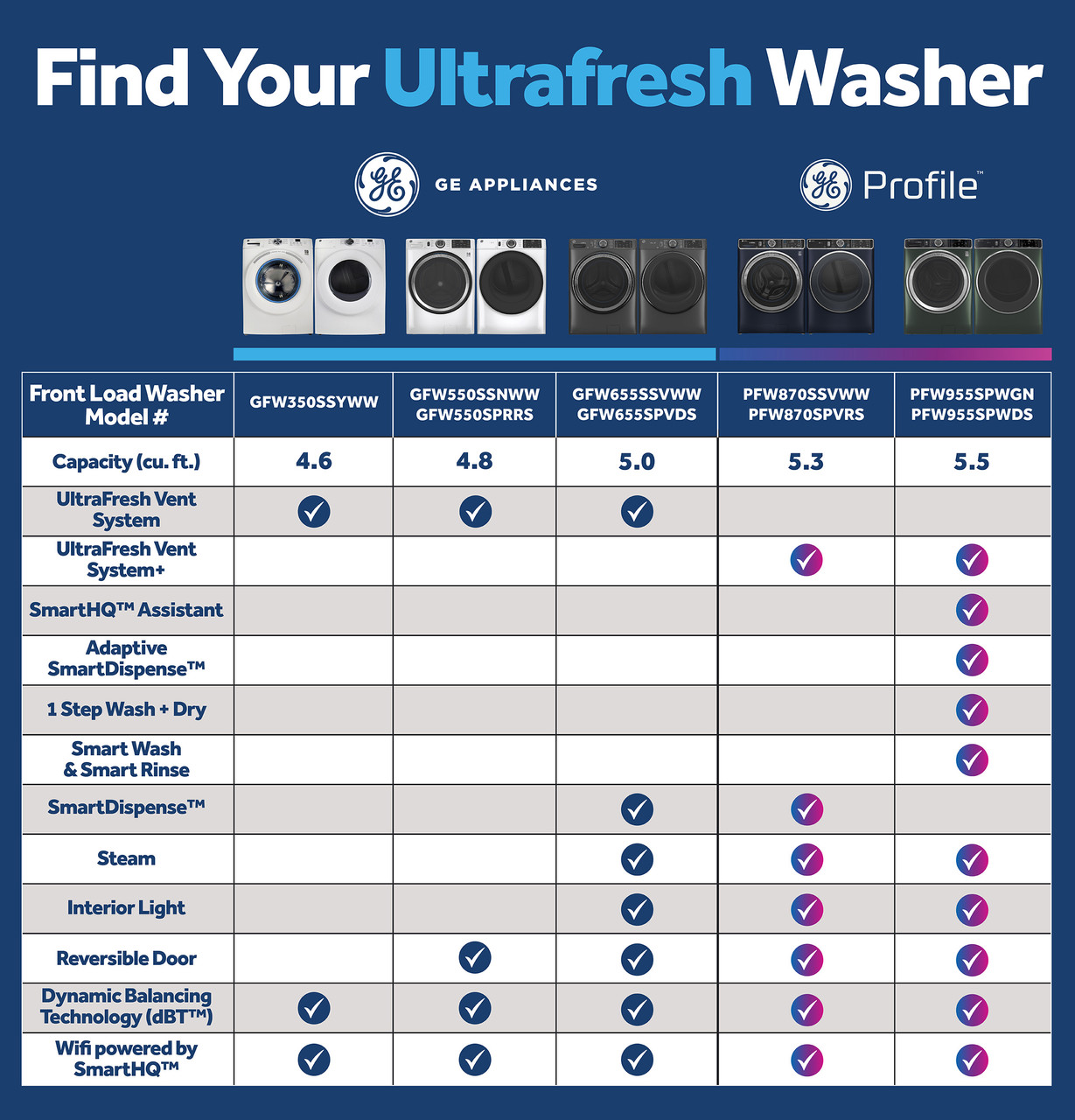 Find Your Ultrafresh Washer

GE APPLIANCES

Profile™

| Front Load Washer Model # | GFW350SSYWW | GFW550SSNWW GFW550SPRRS | GFW655SSVWW GFW655SPVDS | PFW870SSVWW PFW870SPVRS | PFW955SPWGN PFW955SPWDS |
|---|---|---|---|---|---|
| Capacity (cu. ft.) | 4.6 | 4.8 | 5.0 | 5.3 | 5.5 |
| UltraFresh Vent System | ✓ | ✓ | ✓ | | |
| UltraFresh Vent System+ | | | | ✓ | ✓ |
| SmartHQ™ Assistant | | | | | ✓ |
| Adaptive SmartDispense™ | | | | | ✓ |
| 1 Step Wash + Dry | | | | | ✓ |
| Smart Wash & Smart Rinse | | | | | ✓ |
| SmartDispense™ | | | ✓ | ✓ | |
| Steam | | | ✓ | ✓ | ✓ |
| Interior Light | | | ✓ | ✓ | ✓ |
| Reversible Door | | ✓ | ✓ | ✓ | ✓ |
| Dynamic Balancing Technology (dBT™) | ✓ | ✓ | ✓ | ✓ | ✓ |
| Wifi powered by SmartHQ™ | ✓ | ✓ | ✓ | ✓ | ✓ |