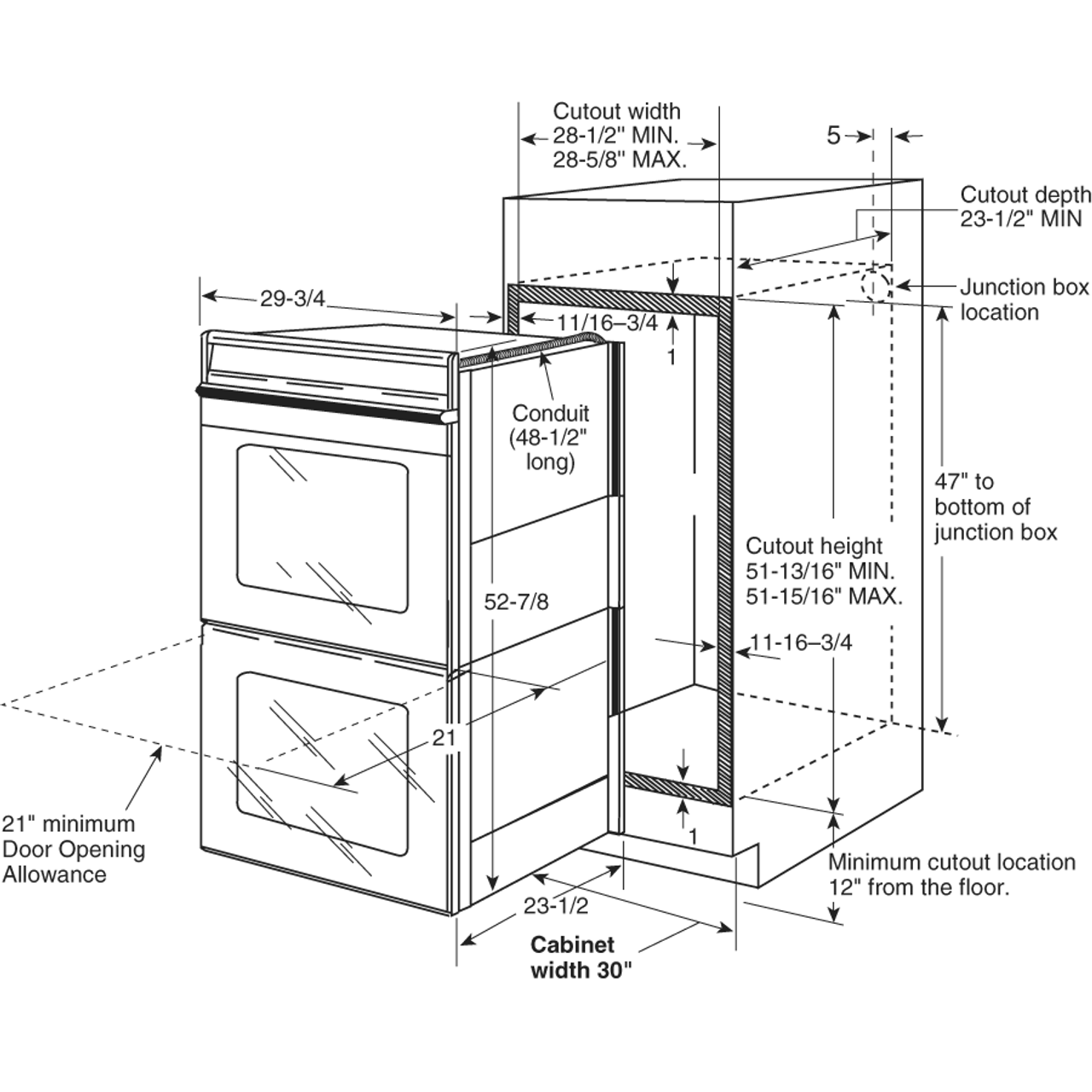 Cutout width
28-1/2" MIN.
28-5/8" MAX.

5

Cutout depth
23-1/2" MIN

Junction box
location

29-3/4

11/16–3/4

1

Conduit
(48-1/2"
long)

47" to
bottom of
junction box

Cutout height
51-13/16" MIN.
51-15/16" MAX.

52-7/8

11-16–3/4

21

21" minimum
Door Opening
Allowance

1

Minimum cutout location
12" from the floor.

23-1/2

Cabinet
width 30"