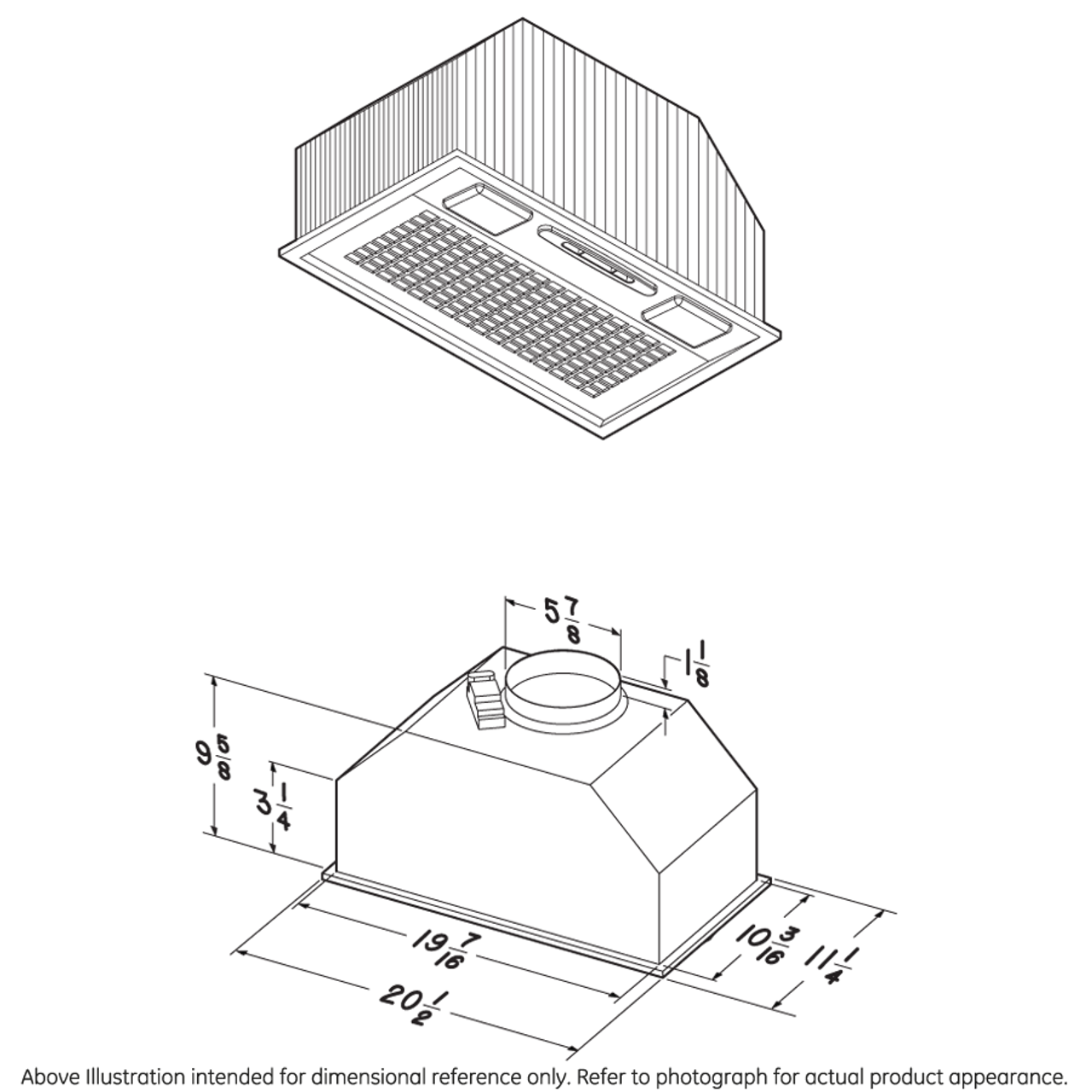 $5\frac{7}{8}$

$1\frac{1}{8}$

$9\frac{5}{8}$

$3\frac{1}{4}$

$19\frac{7}{16}$

$20\frac{1}{2}$

$10\frac{3}{16}$

$11\frac{1}{4}$

Above Illustration intended for dimensional reference only. Refer to photograph for actual product appearance.