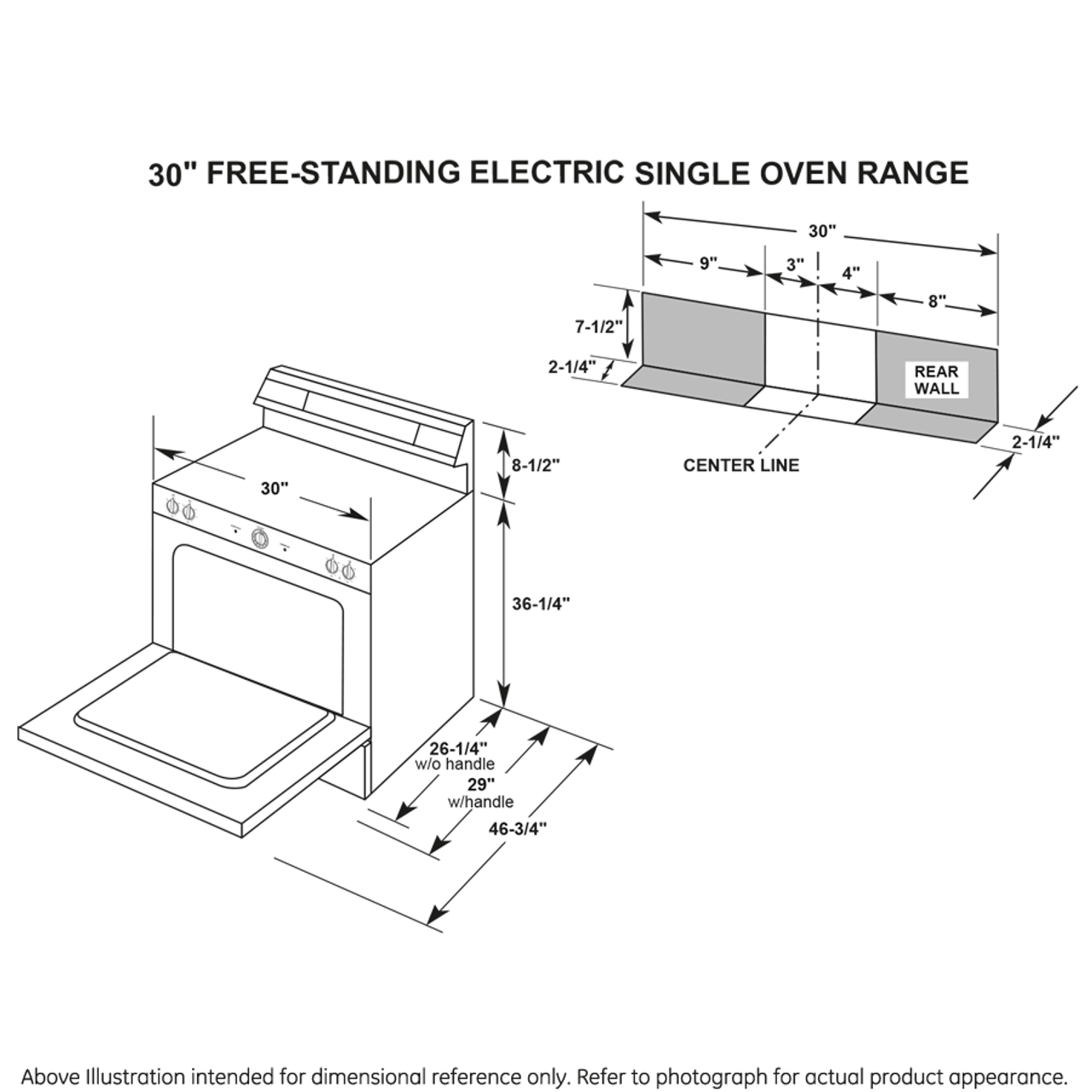 30" FREE-STANDING ELECTRIC SINGLE OVEN RANGE

30"

9"

3"

4"

8"

7-1/2"

2-1/4"

REAR WALL

2-1/4"

CENTER LINE

30"

8-1/2"

36-1/4"

26-1/4" w/o handle

29" w/handle

46-3/4"

Above Illustration intended for dimensional reference only. Refer to photograph for actual product appearance.