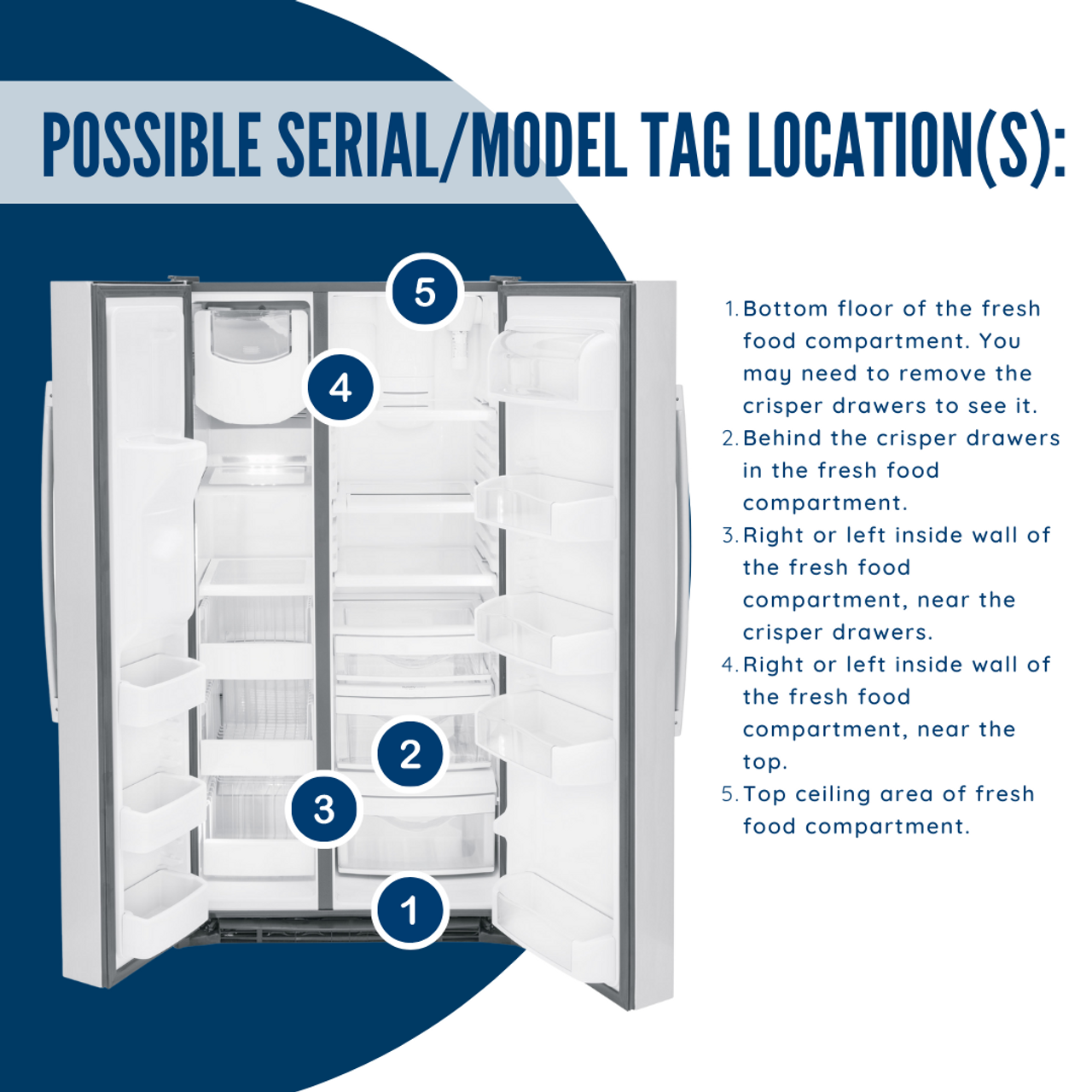 POSSIBLE SERIAL/MODEL TAG LOCATION(S):

5

4

2

3

1

1. Bottom floor of the fresh food compartment. You may need to remove the crisper drawers to see it.
2. Behind the crisper drawers in the fresh food compartment.
3. Right or left inside wall of the fresh food compartment, near the crisper drawers.
4. Right or left inside wall of the fresh food compartment, near the top.
5. Top ceiling area of fresh food compartment.