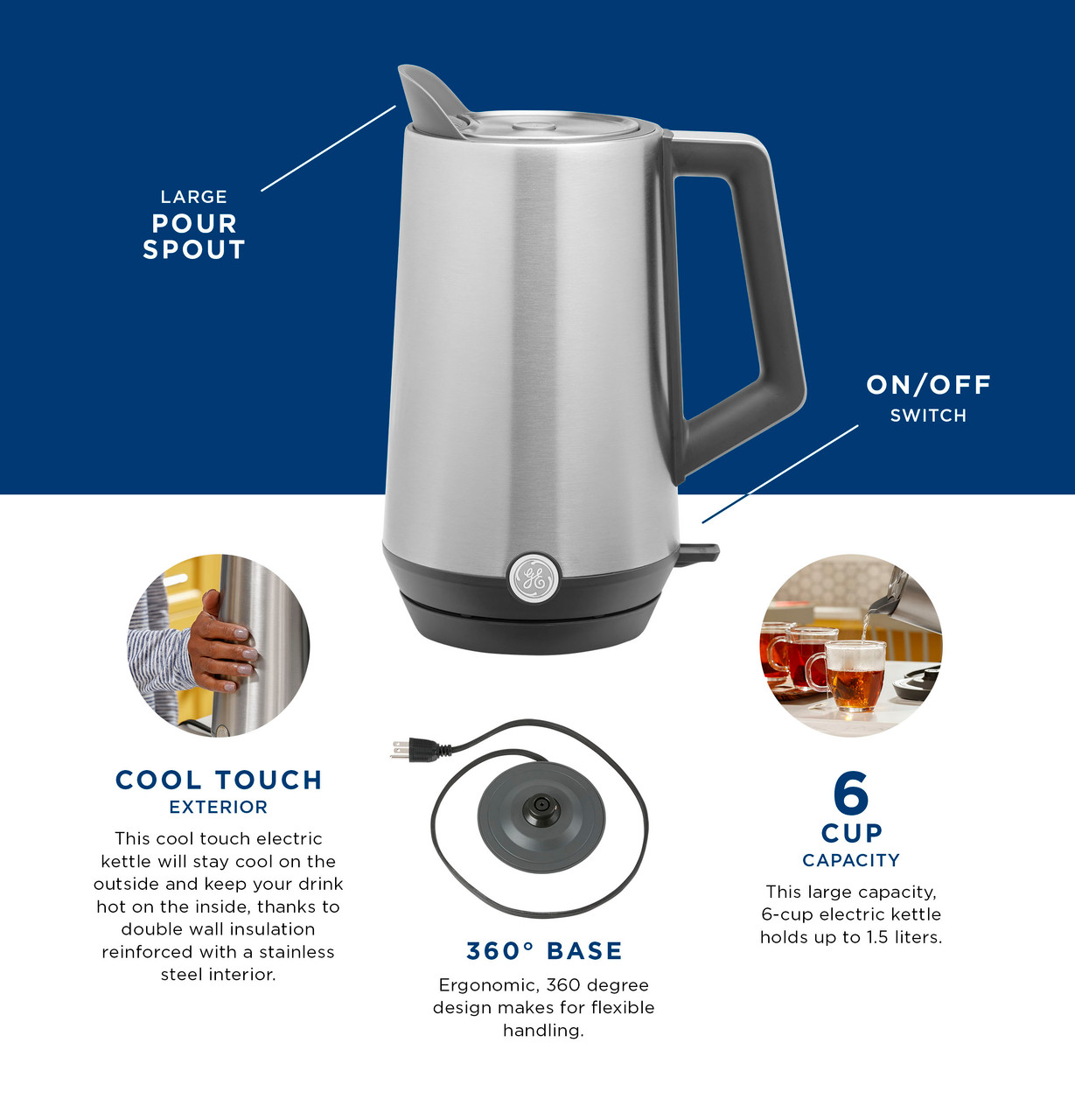 LARGE
POUR SPOUT

ON/OFF
SWITCH

GE

COOL TOUCH
EXTERIOR

This cool touch electric kettle will stay cool on the outside and keep your drink hot on the inside, thanks to double wall insulation reinforced with a stainless steel interior.

360° BASE

Ergonomic, 360 degree design makes for flexible handling.

6
CUP
CAPACITY

This large capacity, 6-cup electric kettle holds up to 1.5 liters.